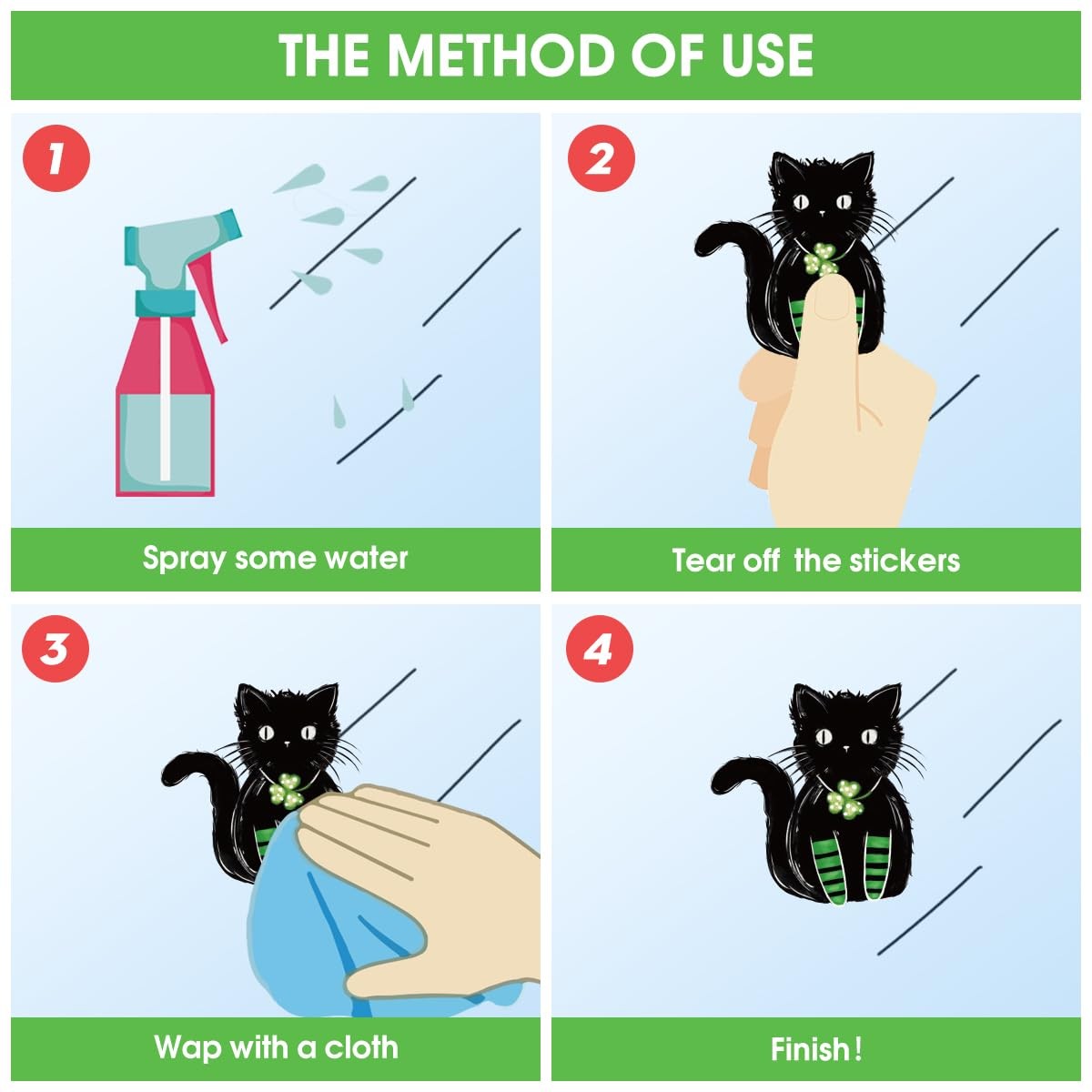 THE METHOD OF USE

1

Spray some water

2

Tear off the stickers

3

Wap with a cloth

4

Finish!