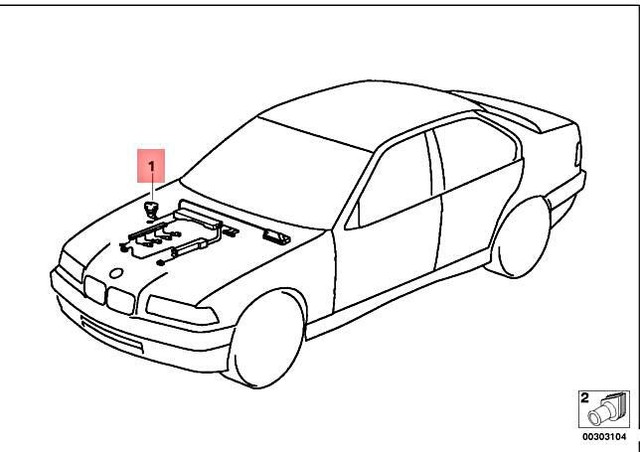 1

2

00303104