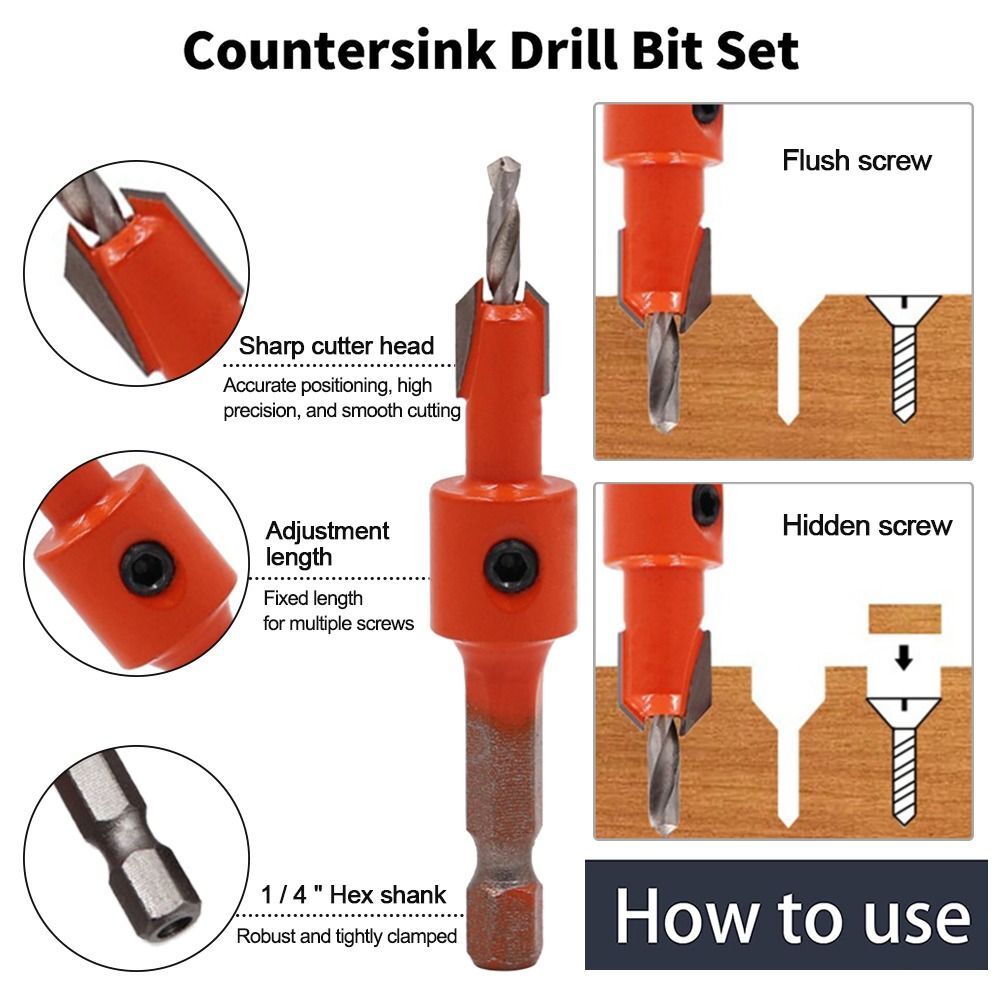 Countersink Drill Bit Set

Sharp cutter head
Accurate positioning, high precision, and smooth cutting

Adjustment length
Fixed length for multiple screws

1 / 4 " Hex shank
Robust and tightly clamped

Flush screw

Hidden screw

How to use