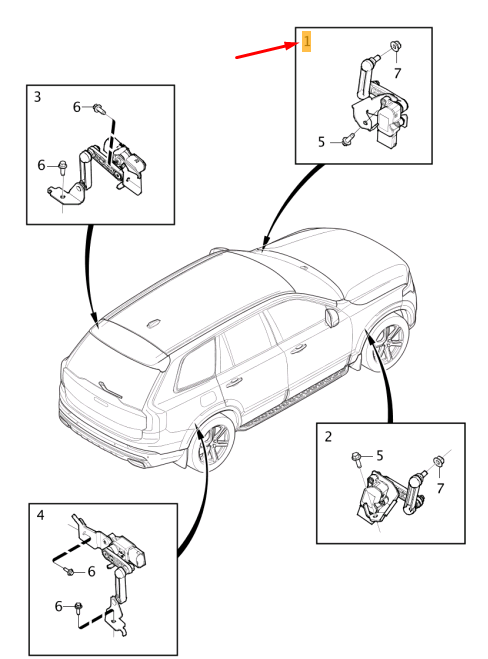 1
7
5
3
6
6
2
5
7
4
6
6