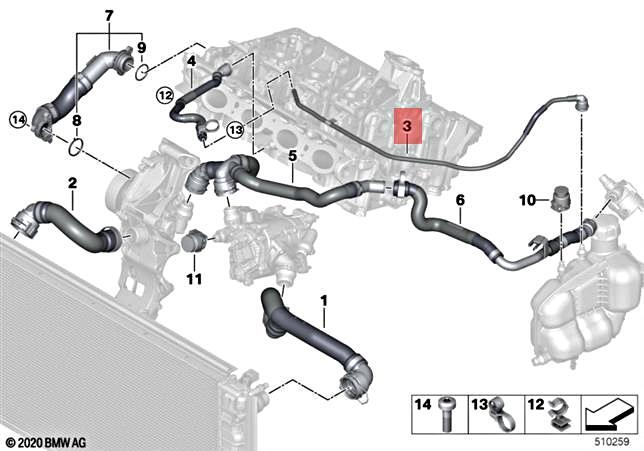 7
9
4
12
14
8
13
3
5
2
6
10
11
1
14
13
12
© 2020 BMW AG
510259