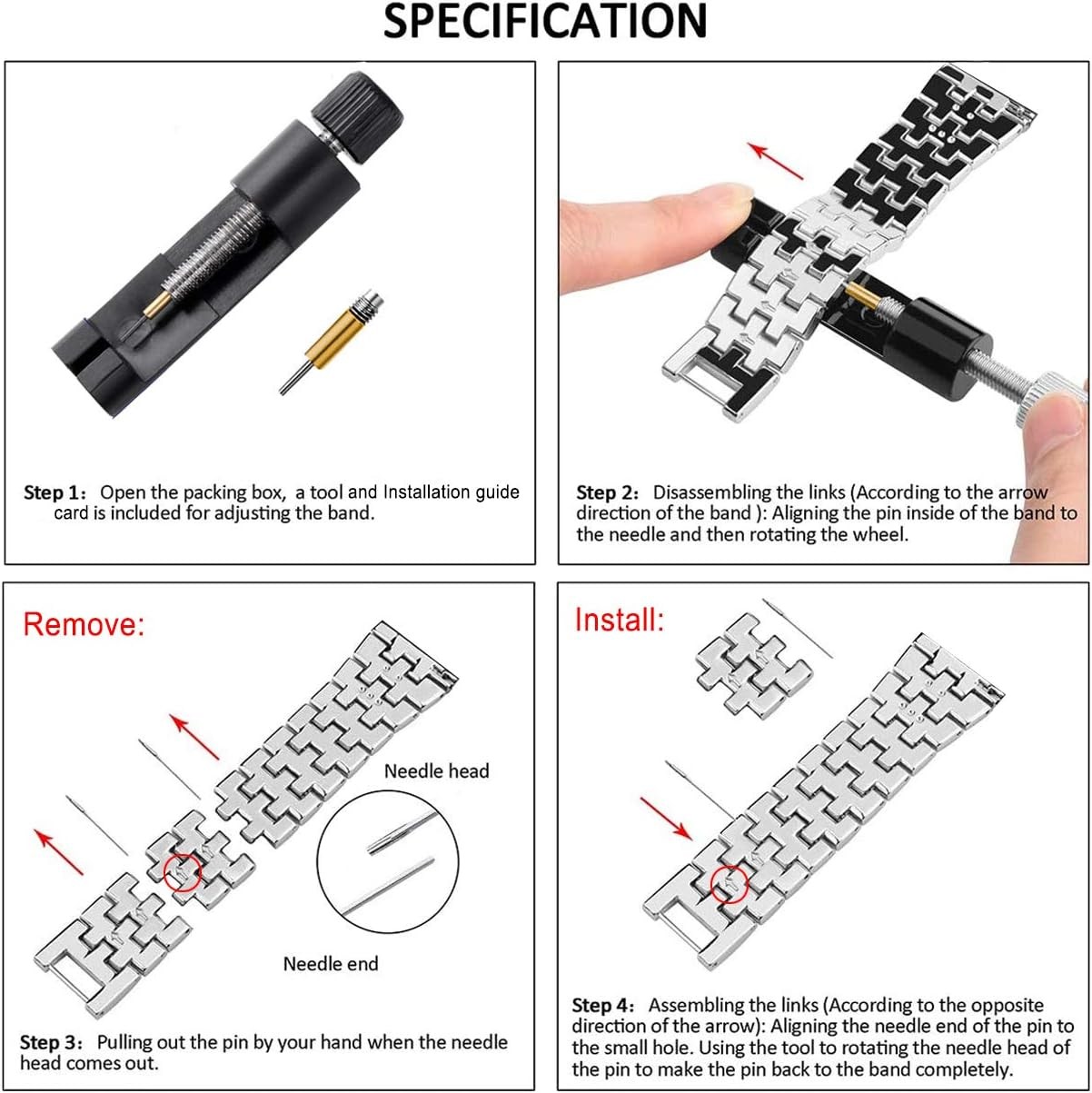 SPECIFICATION

Step 1: Open the packing box, a tool and Installation guide card is included for adjusting the band.

Step 2: Disassembling the links (According to the arrow direction of the band ): Aligning the pin inside of the band to the needle and then rotating the wheel.

Remove:

Needle head

Needle end

Step 3: Pulling out the pin by your hand when the needle head comes out.

Install:

Step 4: Assembling the links (According to the opposite direction of the arrow): Aligning the needle end of the pin to the small hole. Using the tool to rotating the needle head of the pin to make the pin back to the band completely.