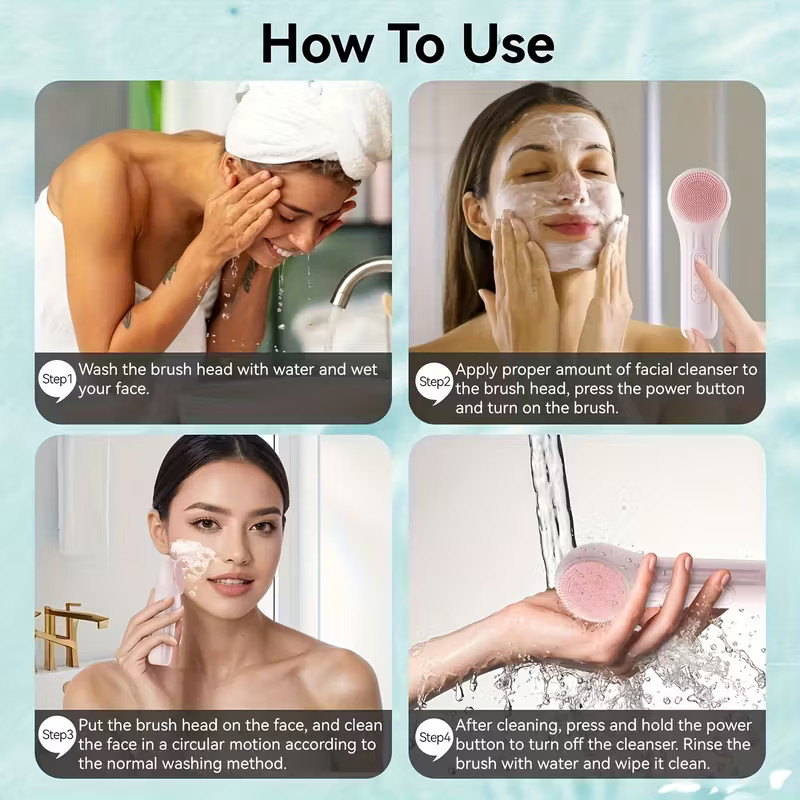 How To Use

Step1 Wash the brush head with water and wet your face.

Step2 Apply proper amount of facial cleanser to the brush head, press the power button and turn on the brush.

Step3 Put the brush head on the face, and clean the face in a circular motion according to the normal washing method.

Step4 After cleaning, press and hold the power button to turn off the cleanser. Rinse the brush with water and wipe it clean.