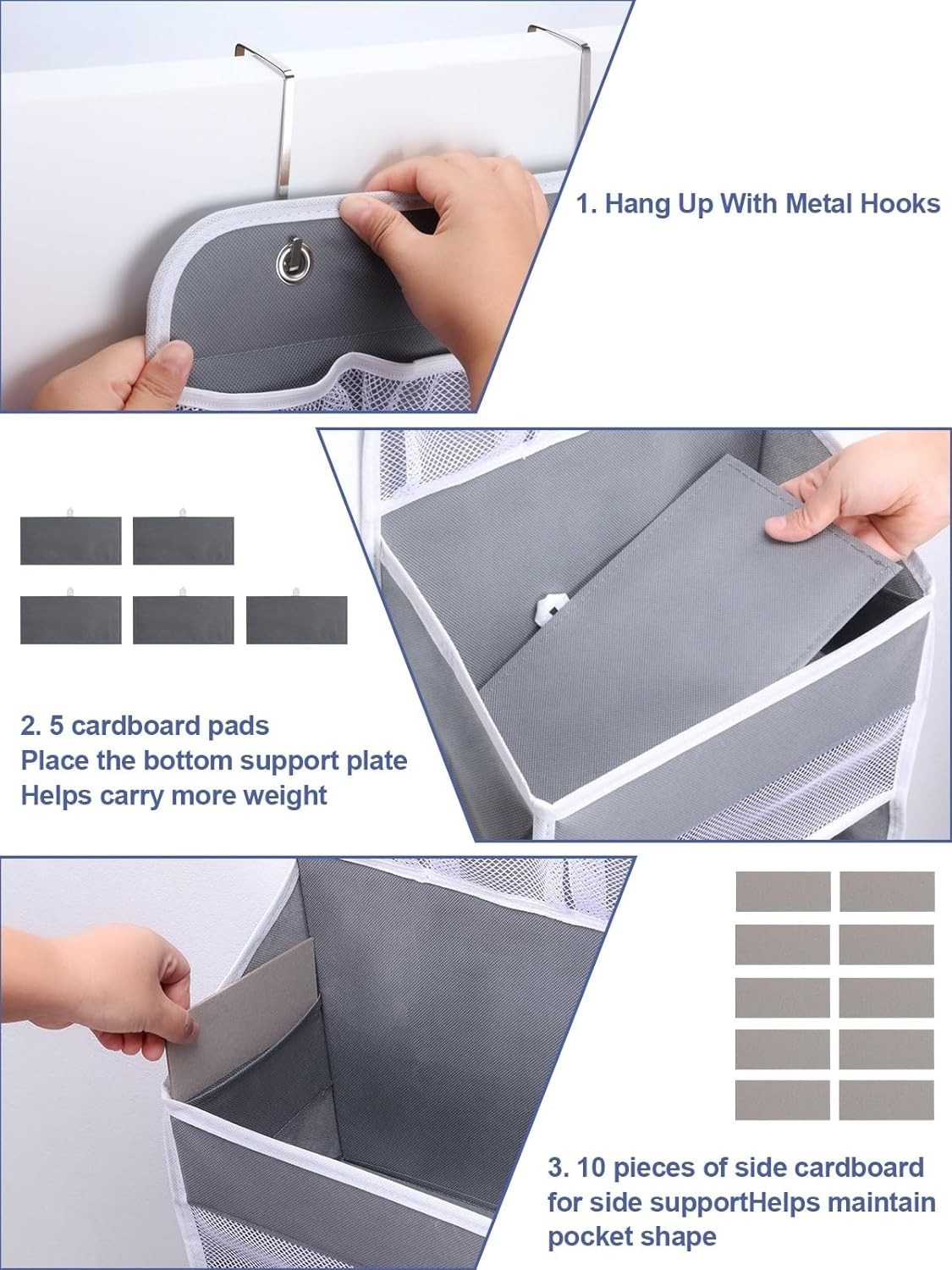 1. Hang Up With Metal Hooks

2. 5 cardboard pads
Place the bottom support plate
Helps carry more weight

3. 10 pieces of side cardboard
for side supportHelps maintain
pocket shape