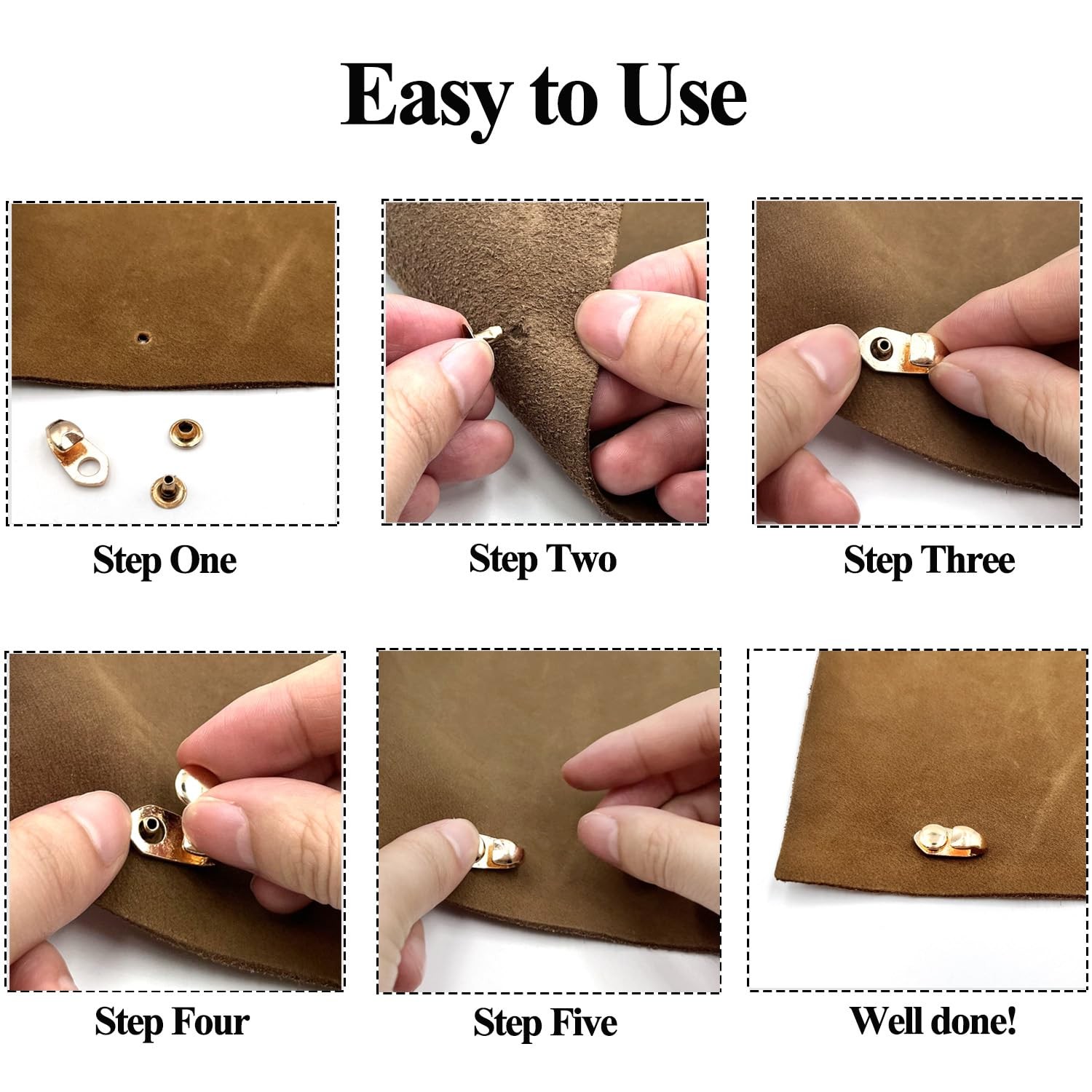 Easy to Use

Step One

Step Two

Step Three

Step Four

Step Five

Well done!