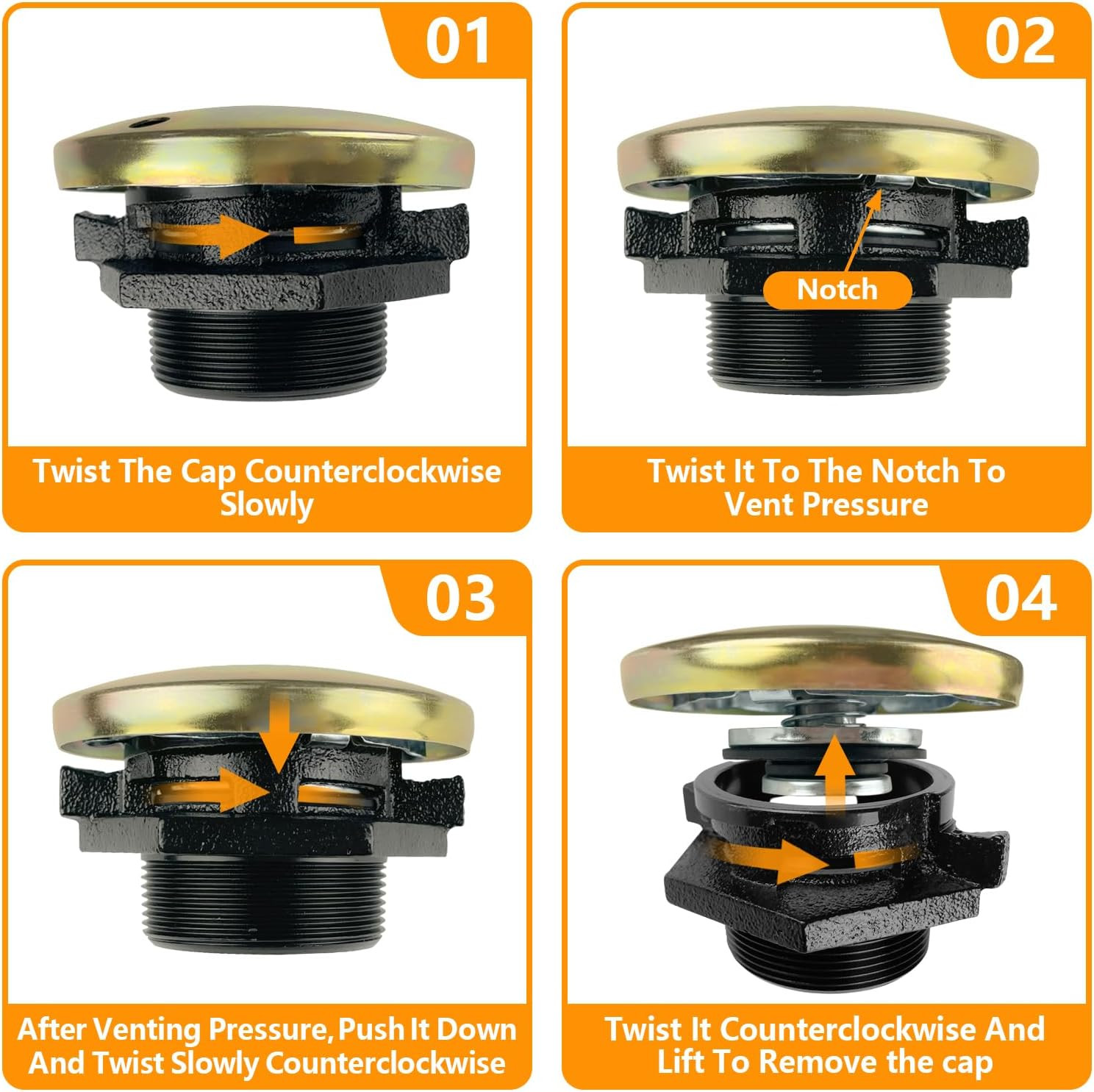 01

Twist The Cap Counterclockwise Slowly

02

Notch

Twist It To The Notch To Vent Pressure

03

After Venting Pressure, Push It Down And Twist Slowly Counterclockwise

04

Twist It Counterclockwise And Lift To Remove the cap