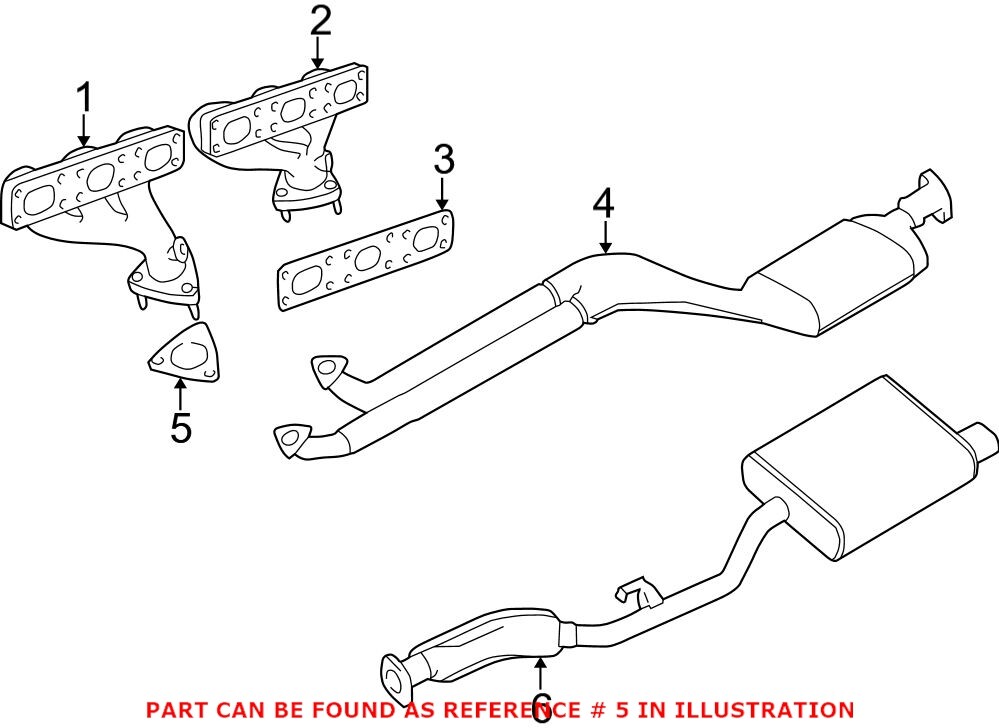 1
2
3
4
5
6
PART CAN BE FOUND AS REFERENCE # 5 IN ILLUSTRATION