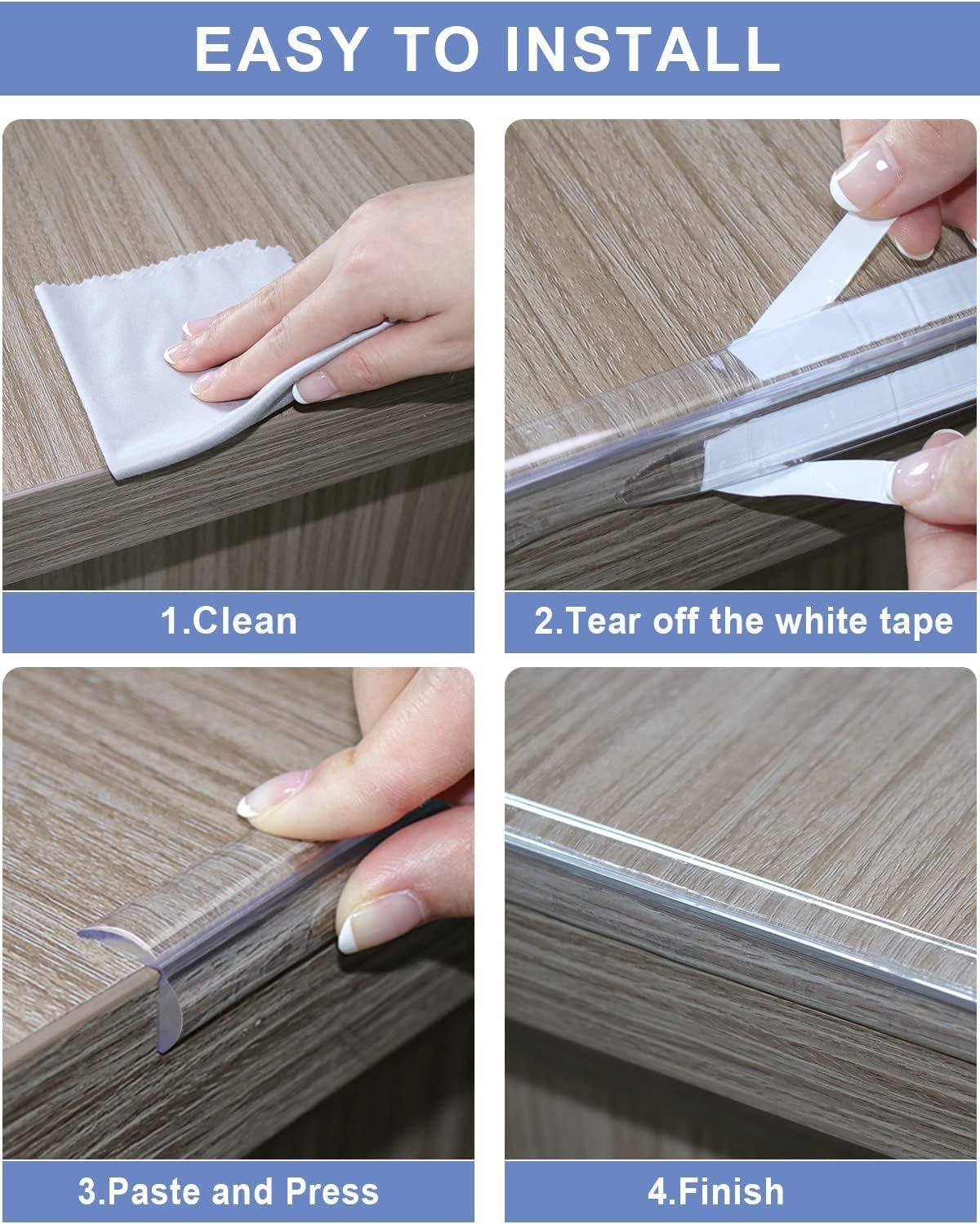 EASY TO INSTALL

1.Clean

2.Tear off the white tape

3.Paste and Press

4.Finish