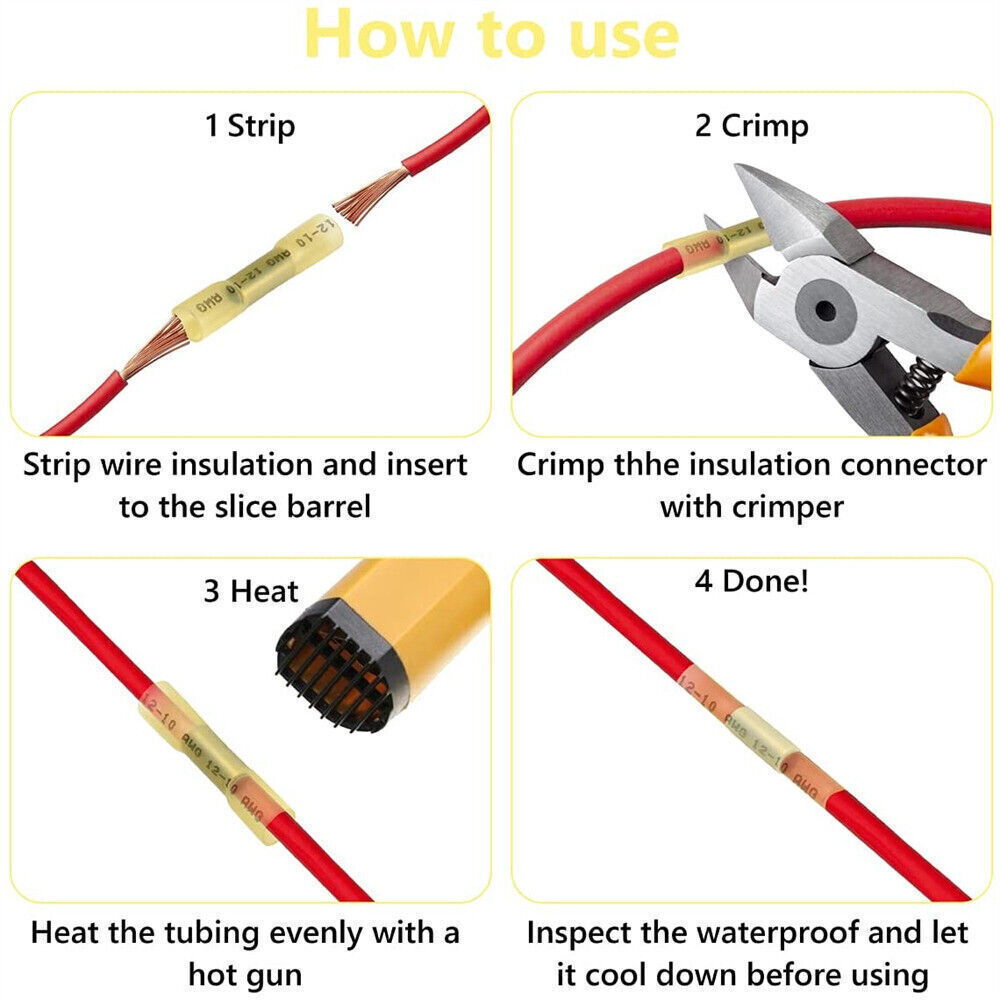 How to use

1 Strip

12-10 AWG 12-10 AWG

Strip wire insulation and insert to the slice barrel

2 Crimp

12-10 AWG

Crimp thhe insulation connector with crimper

3 Heat

12-10 AWG 12-10 AWG

Heat the tubing evenly with a hot gun

4 Done!

12-10 AWG 12-10 AWG

Inspect the waterproof and let it cool down before using