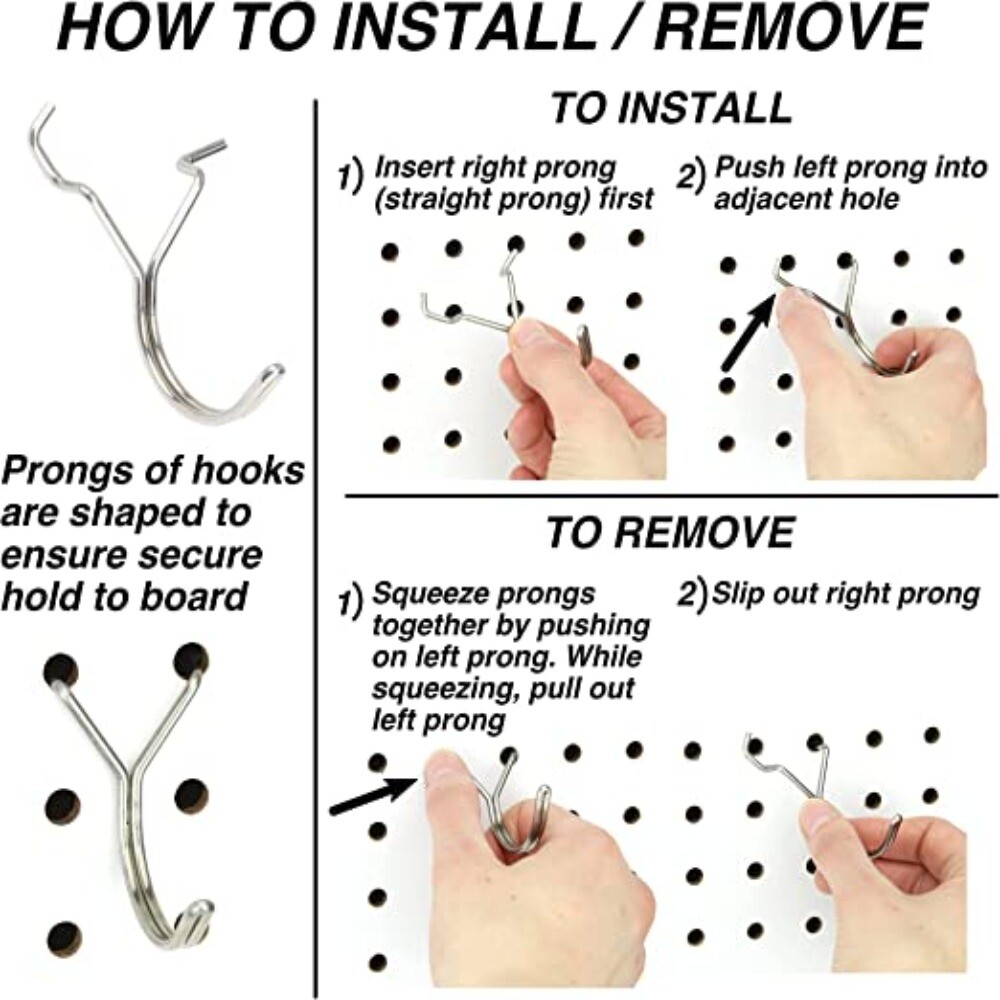 HOW TO INSTALL / REMOVE

Prongs of hooks are shaped to ensure secure hold to board

TO INSTALL

1) Insert right prong (straight prong) first

2) Push left prong into adjacent hole

TO REMOVE

1) Squeeze prongs together by pushing on left prong. While squeezing, pull out left prong

2) Slip out right prong