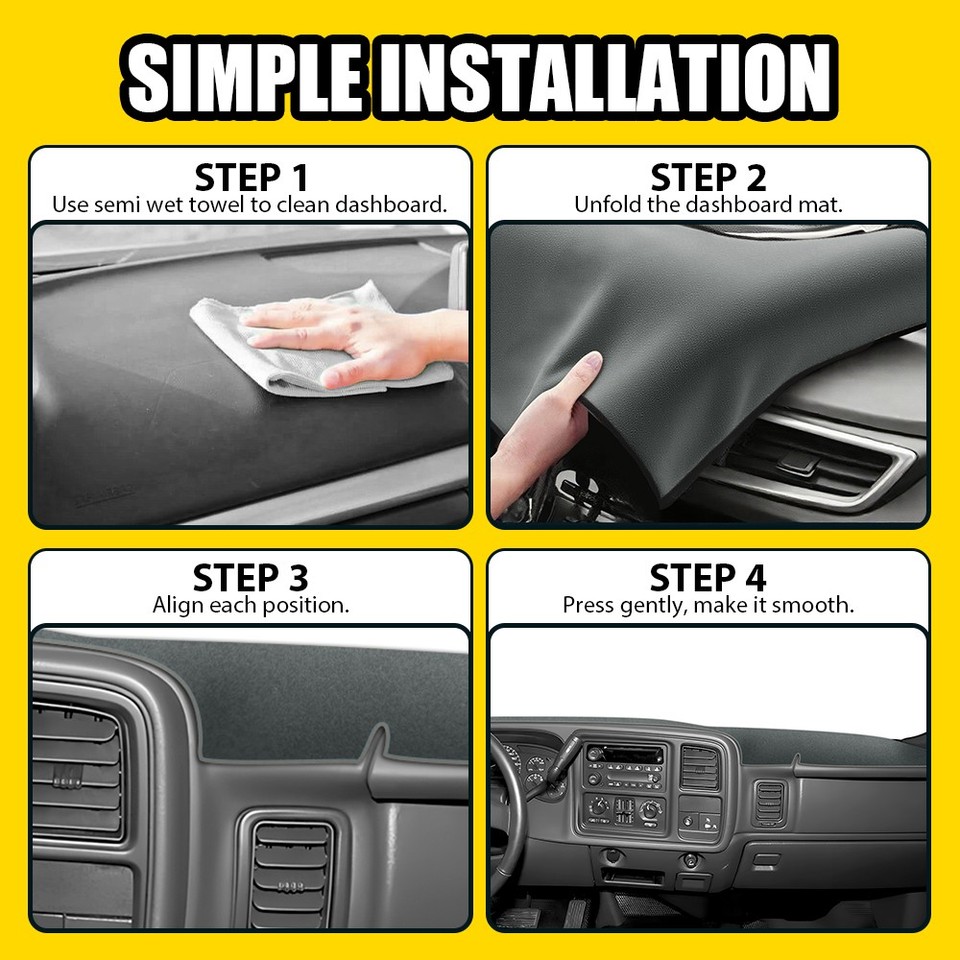 SIMPLE INSTALLATION

STEP 1
Use semi wet towel to clean dashboard.

STEP 2
Unfold the dashboard mat.

STEP 3
Align each position.

STEP 4
Press gently, make it smooth.