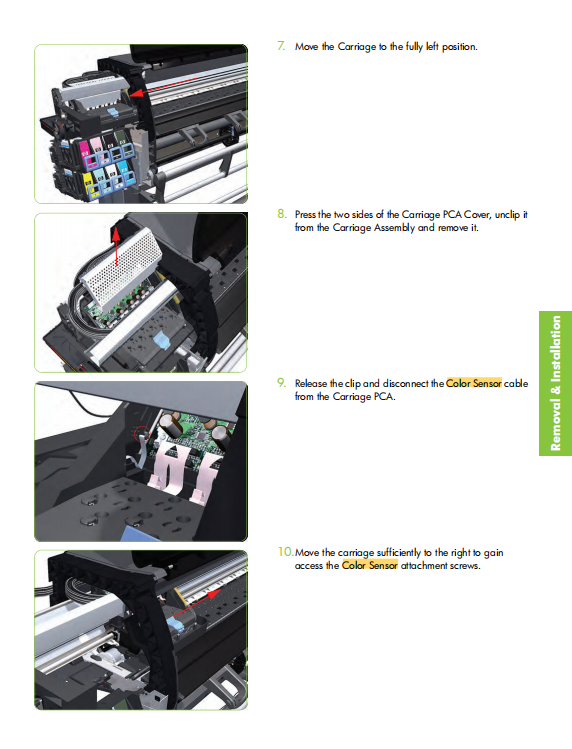 7. Move the Carriage to the fully left position.

8. Press the two sides of the Carriage PCA Cover, unclip it from the Carriage Assembly and remove it.

9. Release the clip and disconnect the Color Sensor cable from the Carriage PCA.

10. Move the carriage sufficiently to the right to gain access the Color Sensor attachment screws.

Removal & Installation