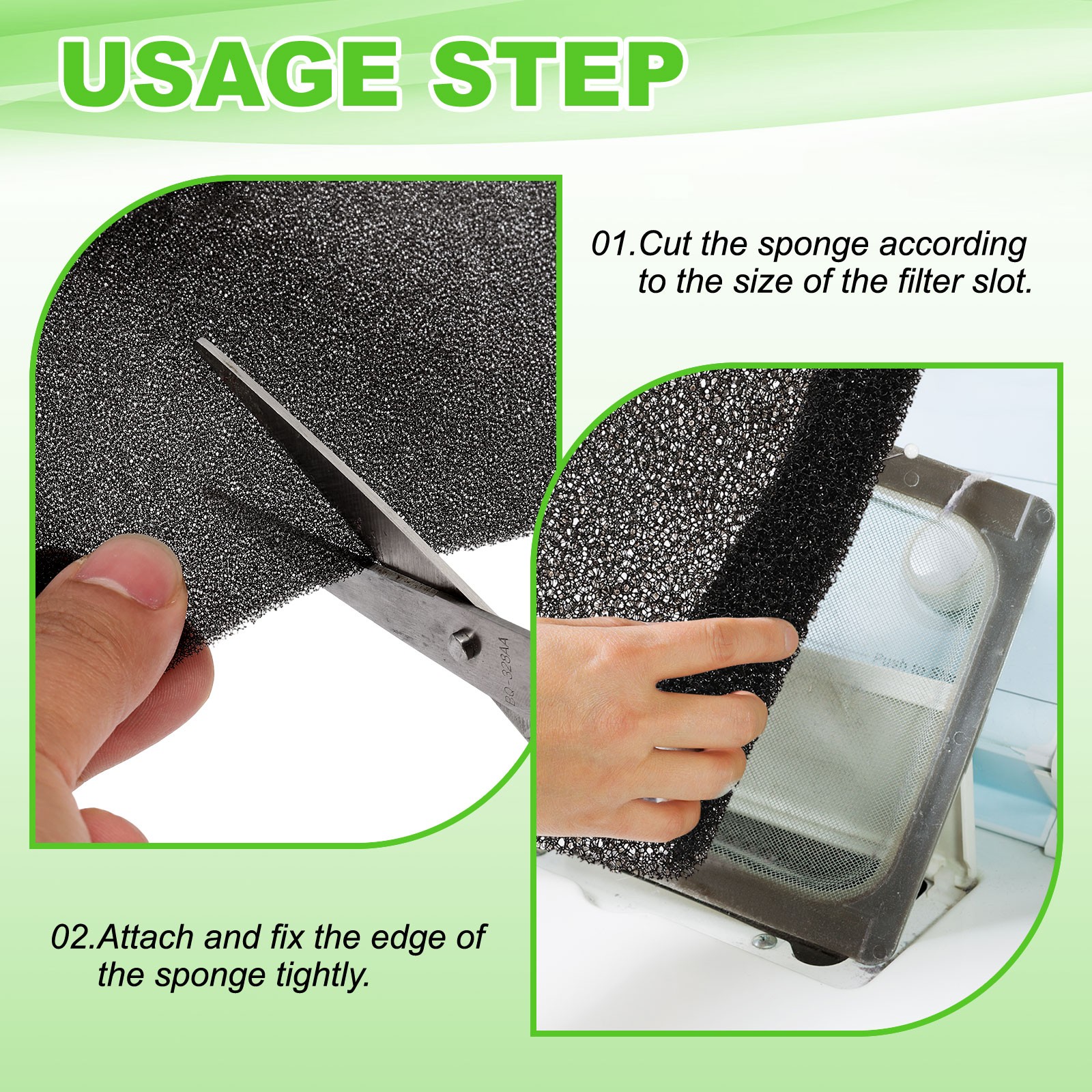 USAGE STEP

01.Cut the sponge according to the size of the filter slot.

BQ-328AA

02.Attach and fix the edge of the sponge tightly.