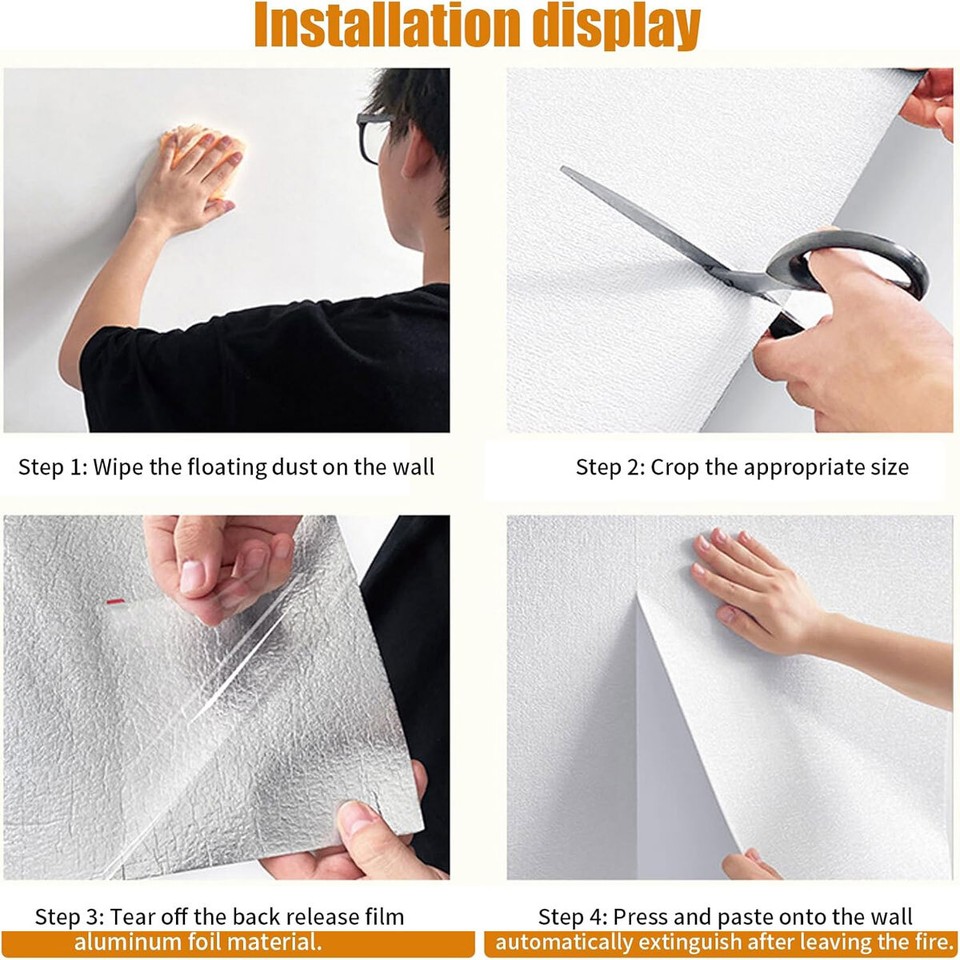 Installation display

Step 1: Wipe the floating dust on the wall

Step 2: Crop the appropriate size

Step 3: Tear off the back release film

aluminum foil material.

Step 4: Press and paste onto the wall

automatically extinguish after leaving the fire.