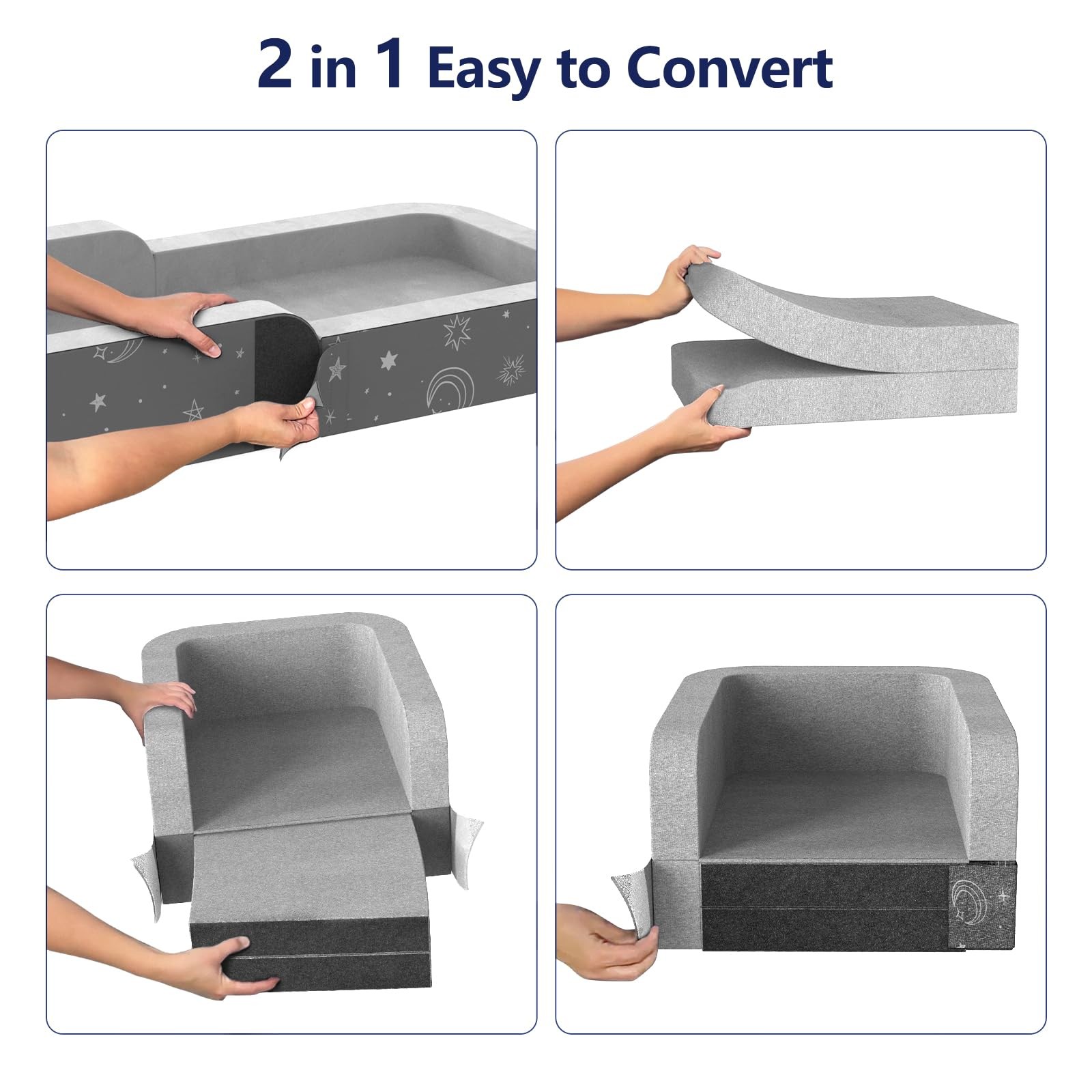 2 in 1 Easy to Convert