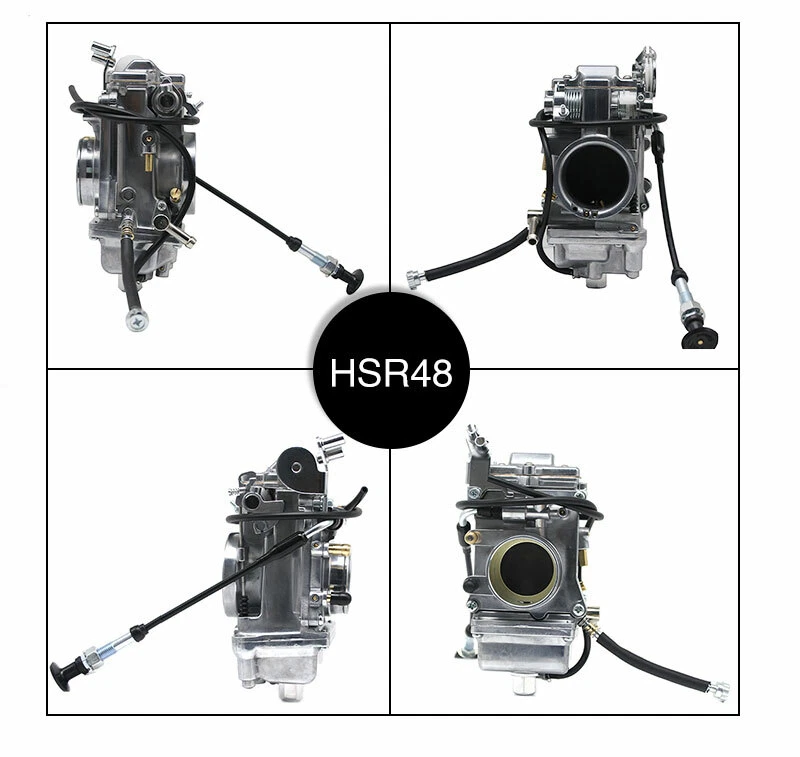 HSR48