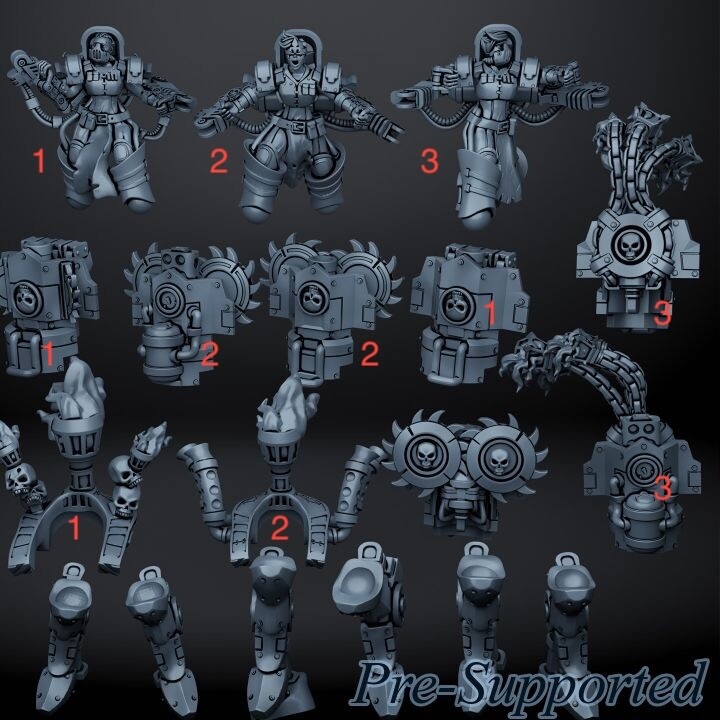 1
2
3
1
2
2
1
3
1
2
3
Pre-Supported