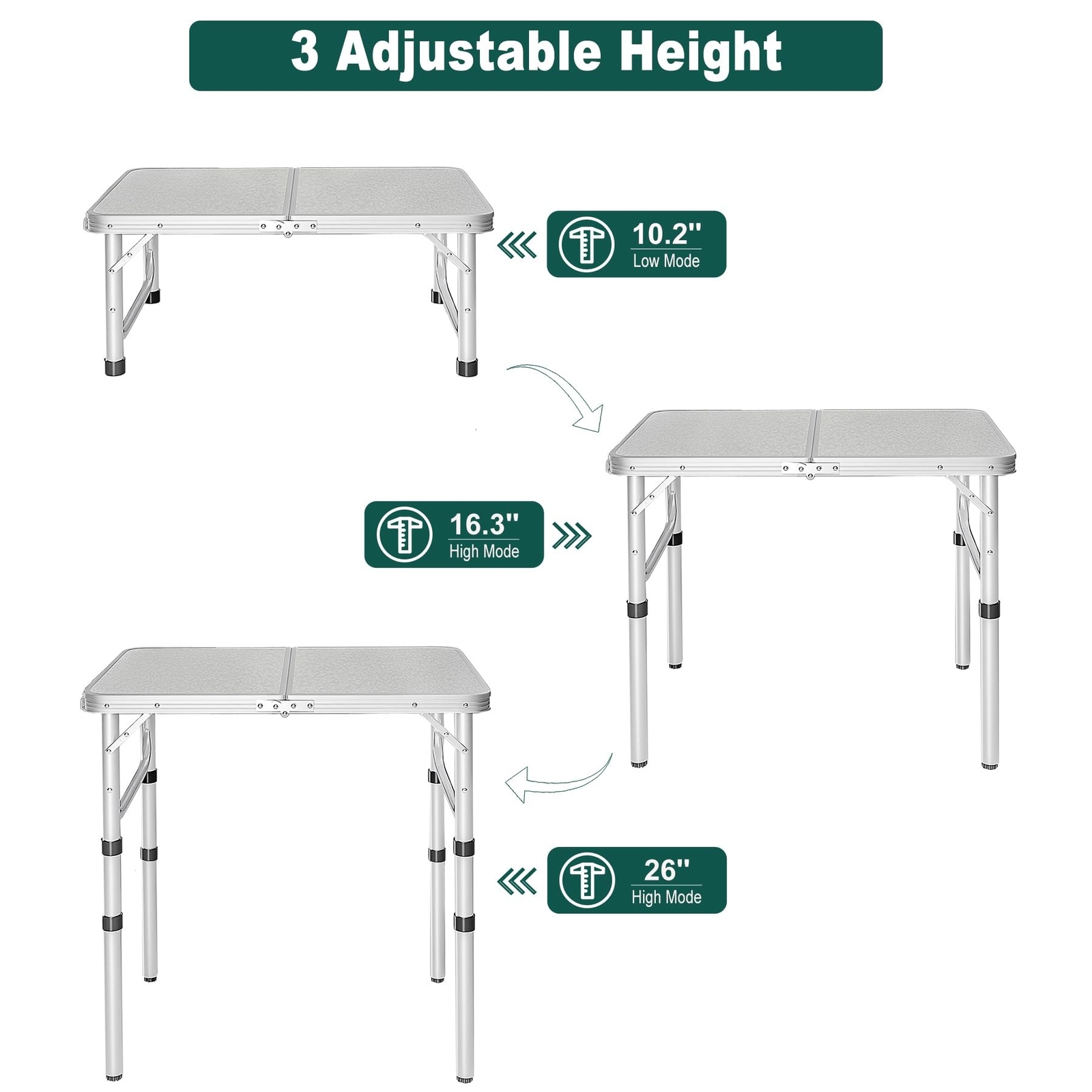 3 Adjustable Height

10.2''
Low Mode

16.3''
High Mode

26''
High Mode