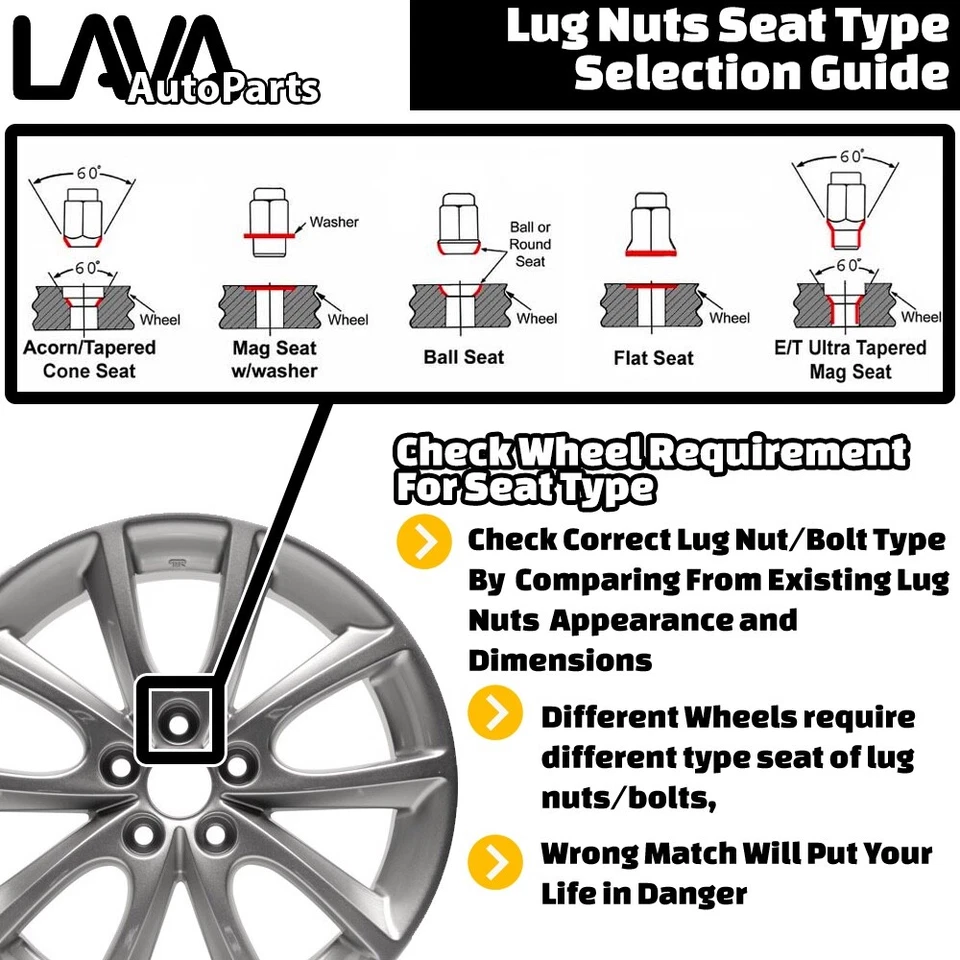 LAVA AutoParts

Lug Nuts Seat Type Selection Guide

60°
60°
Wheel
Acorn/Tapered Cone Seat

Washer
Wheel
Mag Seat w/washer

Ball or Round Seat
Wheel
Ball Seat

Wheel
Flat Seat

60°
60°
Wheel
E/T Ultra Tapered Mag Seat

Check Wheel Requirement For Seat Type

Check Correct Lug Nut/Bolt Type By Comparing From Existing Lug Nuts Appearance and Dimensions

Different Wheels require different type seat of lug nuts/bolts,

Wrong Match Will Put Your Life in Danger