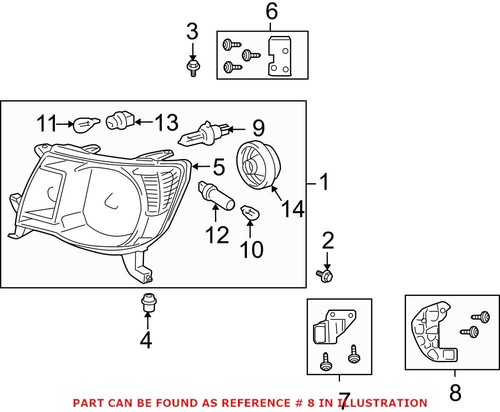 6
3
11
13
9
5
1
14
12
10
2
4
7
8
PART CAN BE FOUND AS REFERENCE # 8 IN ILLUSTRATION