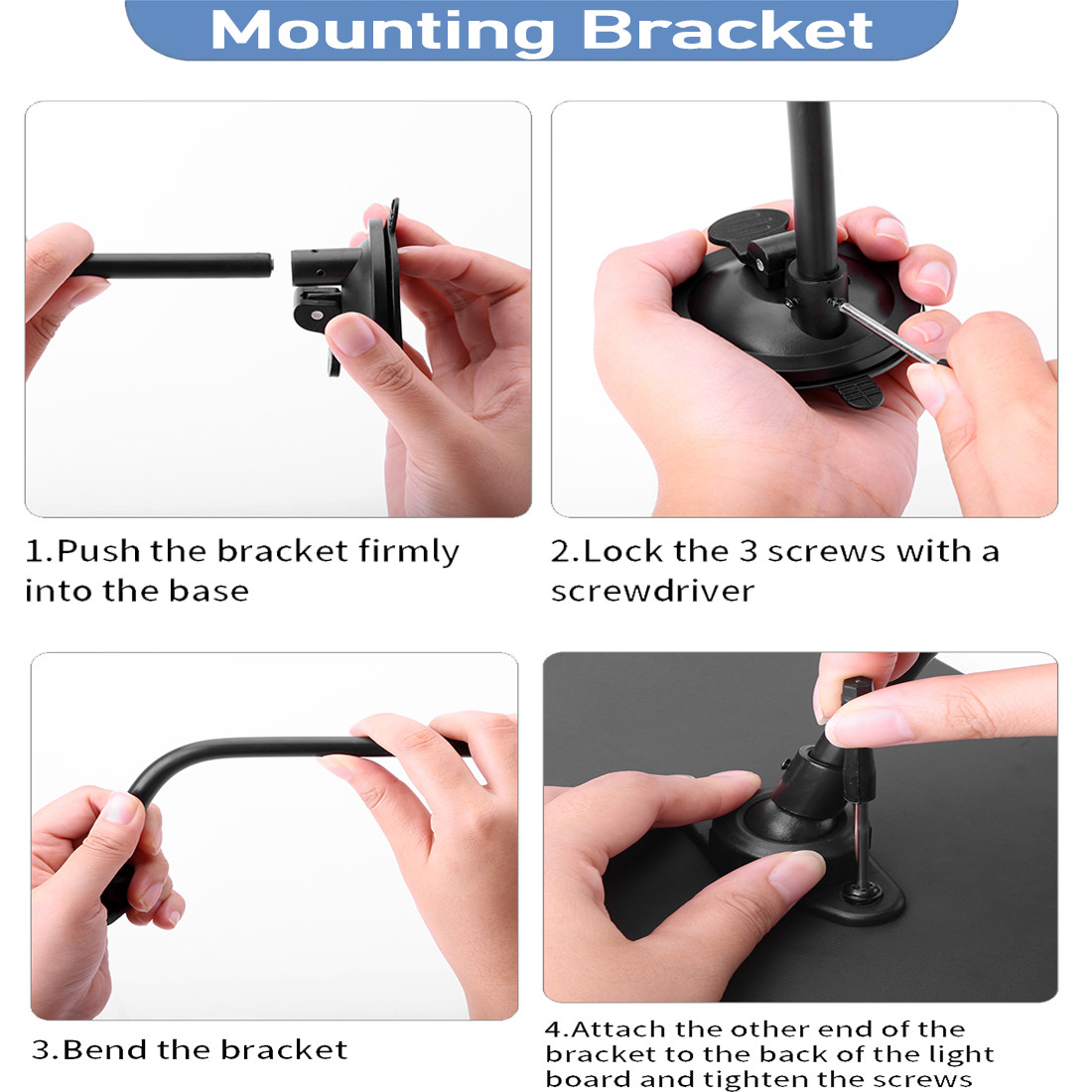 Mounting Bracket

1.Push the bracket firmly into the base

2.Lock the 3 screws with a screwdriver

3.Bend the bracket

4.Attach the other end of the bracket to the back of the light board and tighten the screws