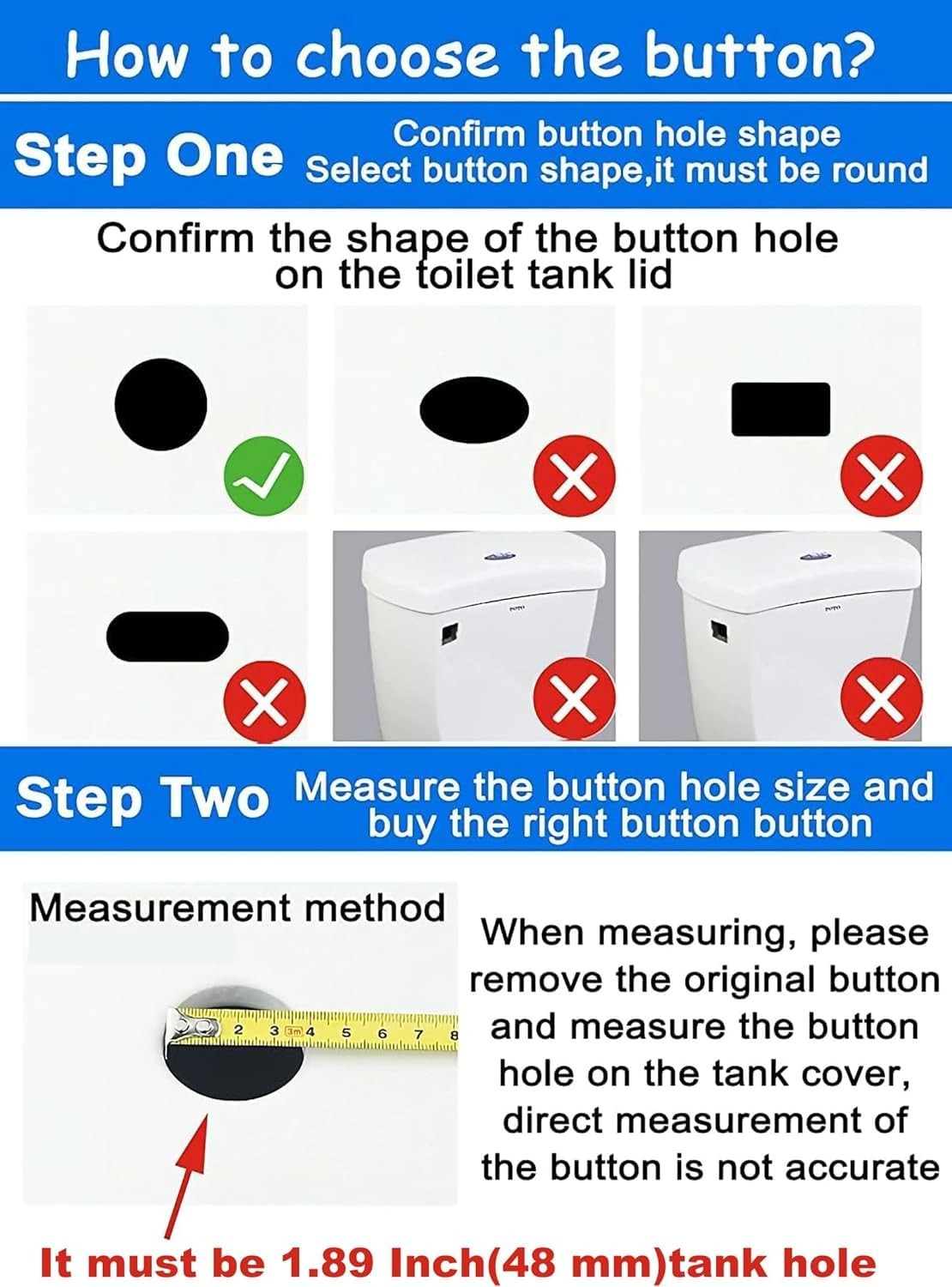 How to choose the button?

Step One
Confirm button hole shape
Select button shape,it must be round

Confirm the shape of the button hole on the toilet tank lid

Step Two
Measure the button hole size and buy the right button button

Measurement method

2 3 3m 4 5 6 7 8

When measuring, please remove the original button and measure the button hole on the tank cover, direct measurement of the button is not accurate

It must be 1.89 Inch(48 mm)tank hole