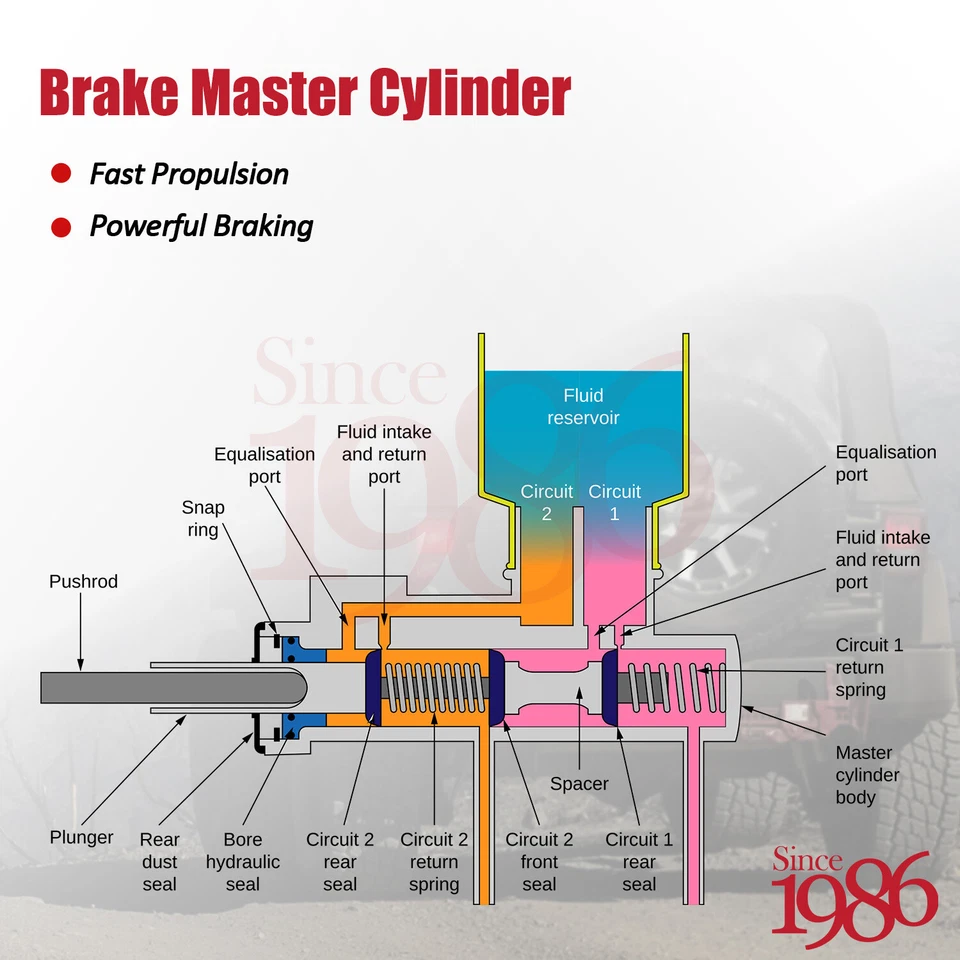 Brake Master Cylinder

Fast Propulsion

Powerful Braking

Since 1986

Fluid reservoir

Circuit 2

Circuit 1

Equalisation port

Fluid intake and return port

Snap ring

Pushrod

Equalisation port

Fluid intake and return port

Circuit 1 return spring

Master cylinder body

Spacer

Plunger

Rear dust seal

Bore hydraulic seal

Circuit 2 rear seal

Circuit 2 return spring

Circuit 2 front seal

Circuit 1 rear seal

Since 1986