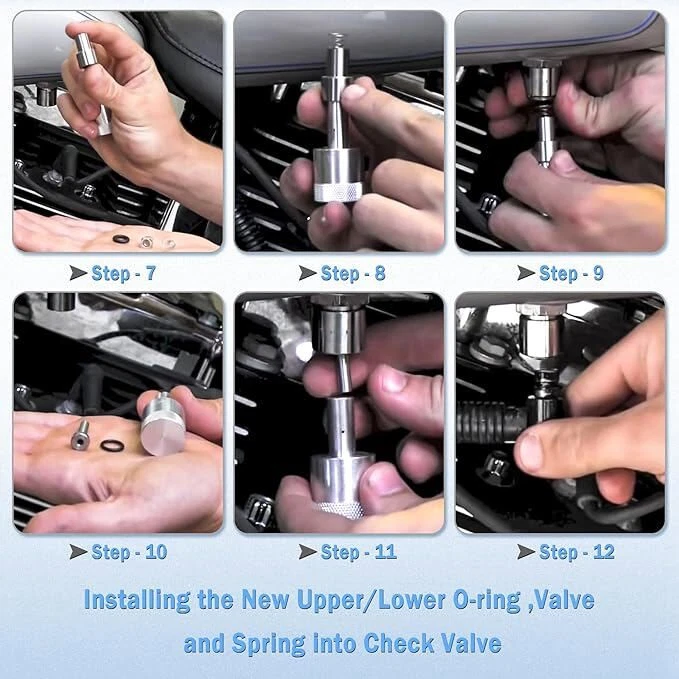 Step - 7

Step - 8

Step - 9

Step - 10

Step - 11

Step - 12

Installing the New Upper/Lower O-ring ,Valve and Spring into Check Valve