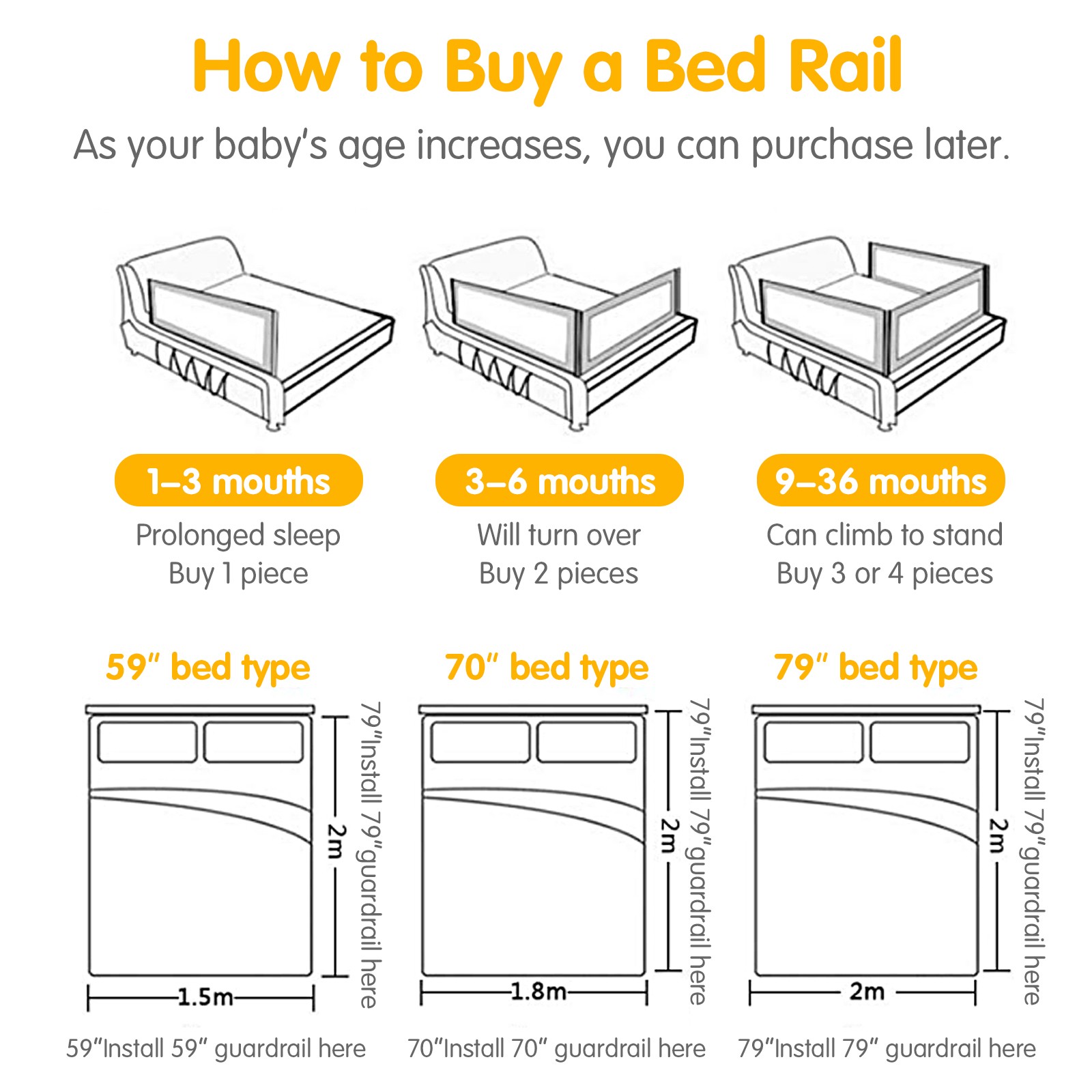 How to Buy a Bed Rail

As your baby's age increases, you can purchase later.

1–3 mouths
Prolonged sleep
Buy 1 piece

3–6 mouths
Will turn over
Buy 2 pieces

9–36 mouths
Can climb to stand
Buy 3 or 4 pieces

59″ bed type
2m
79″Install 79″guardrail here
1.5m
59″Install 59″ guardrail here

70″ bed type
2m
79″Install 79″guardrail here
1.8m
70″Install 70″ guardrail here

79″ bed type
2m
79″Install 79″guardrail here
2m
79″Install 79″ guardrail here