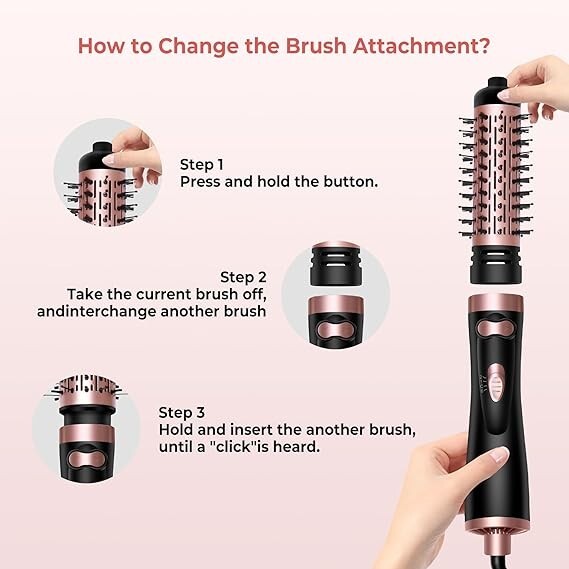 How to Change the Brush Attachment?

Step 1
Press and hold the button.

Step 2
Take the current brush off, andinterchange another brush

Step 3
Hold and insert the another brush, until a "click"is heard.