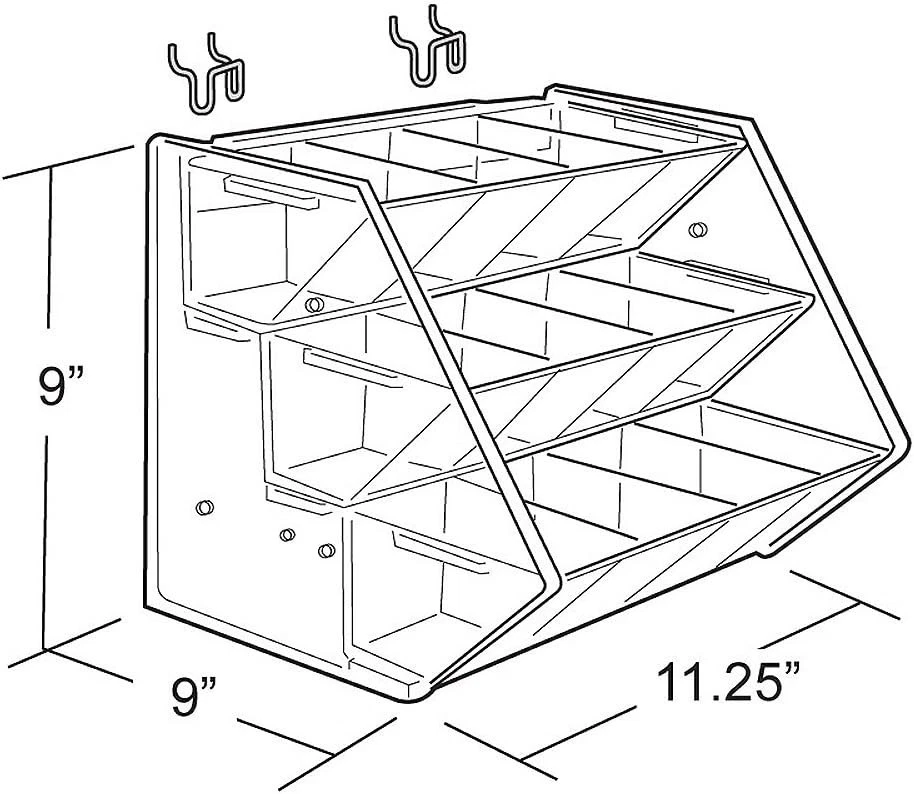 9”

9”

11.25”