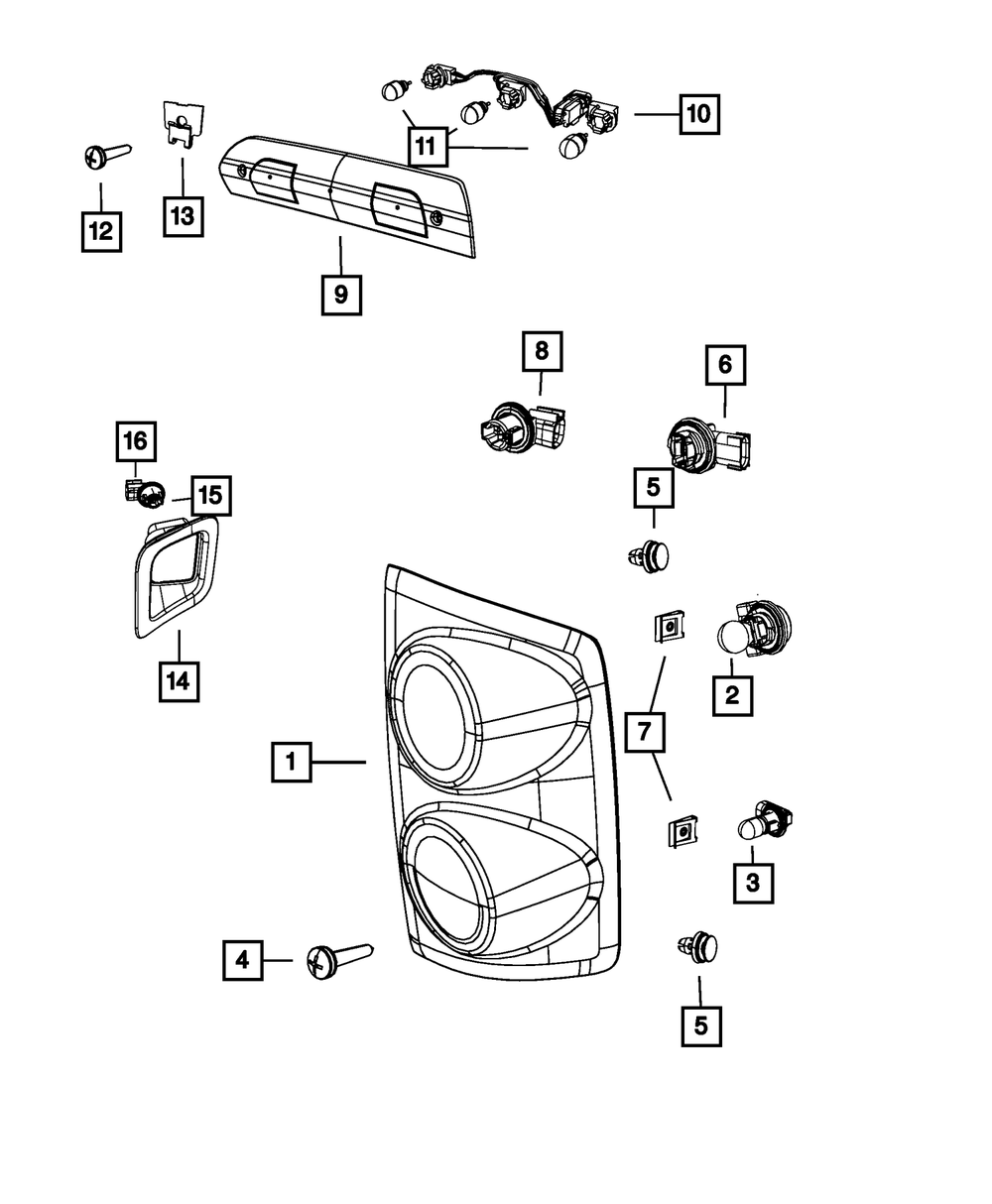 11
10
12
13
9
8
6
16
15
5
14
2
7
1
3
4
5