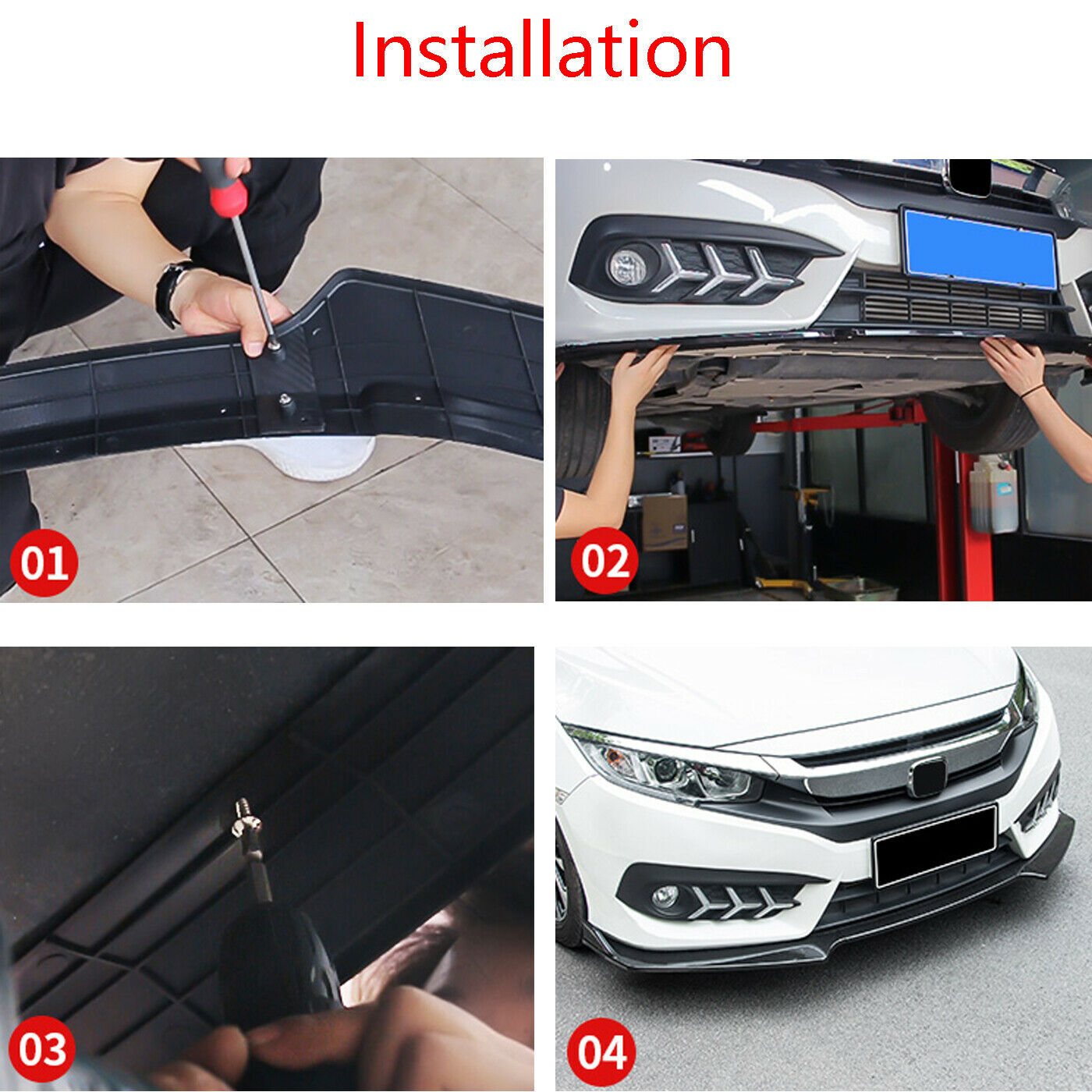 Installation

01

02

03

04