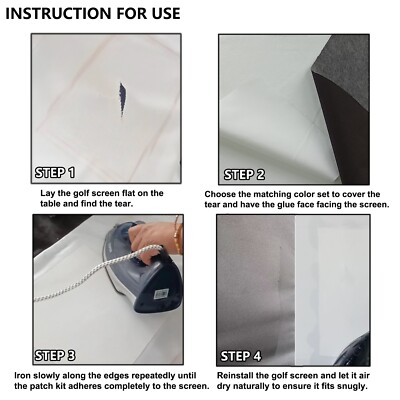 INSTRUCTION FOR USE

STEP 1

Lay the golf screen flat on the table and find the tear.

STEP 2

Choose the matching color set to cover the tear and have the glue face facing the screen.

STEP 3

Iron slowly along the edges repeatedly until the patch kit adheres completely to the screen.

STEP 4

Reinstall the golf screen and let it air dry naturally to ensure it fits snugly.