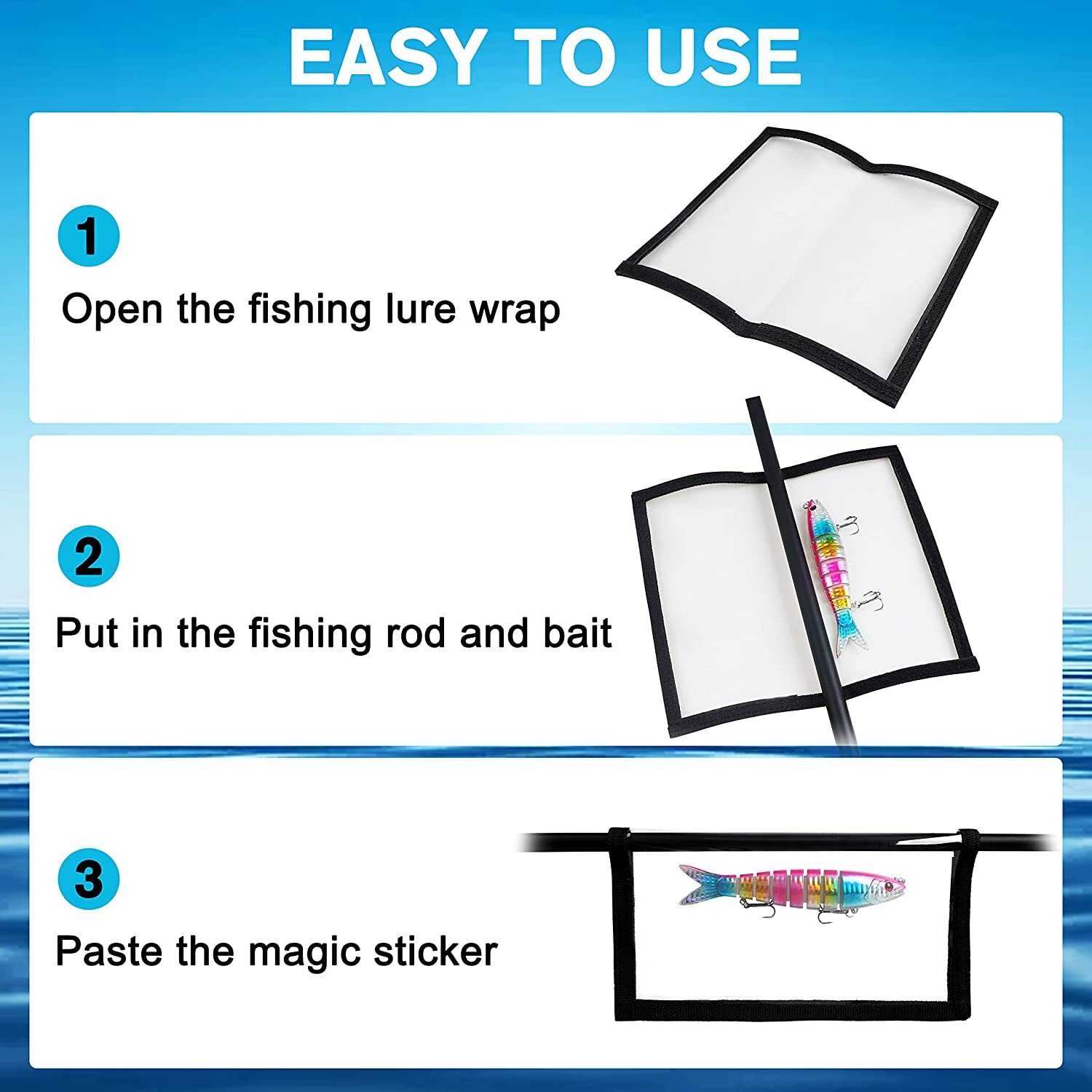 EASY TO USE

1

Open the fishing lure wrap

2

Put in the fishing rod and bait

3

Paste the magic sticker