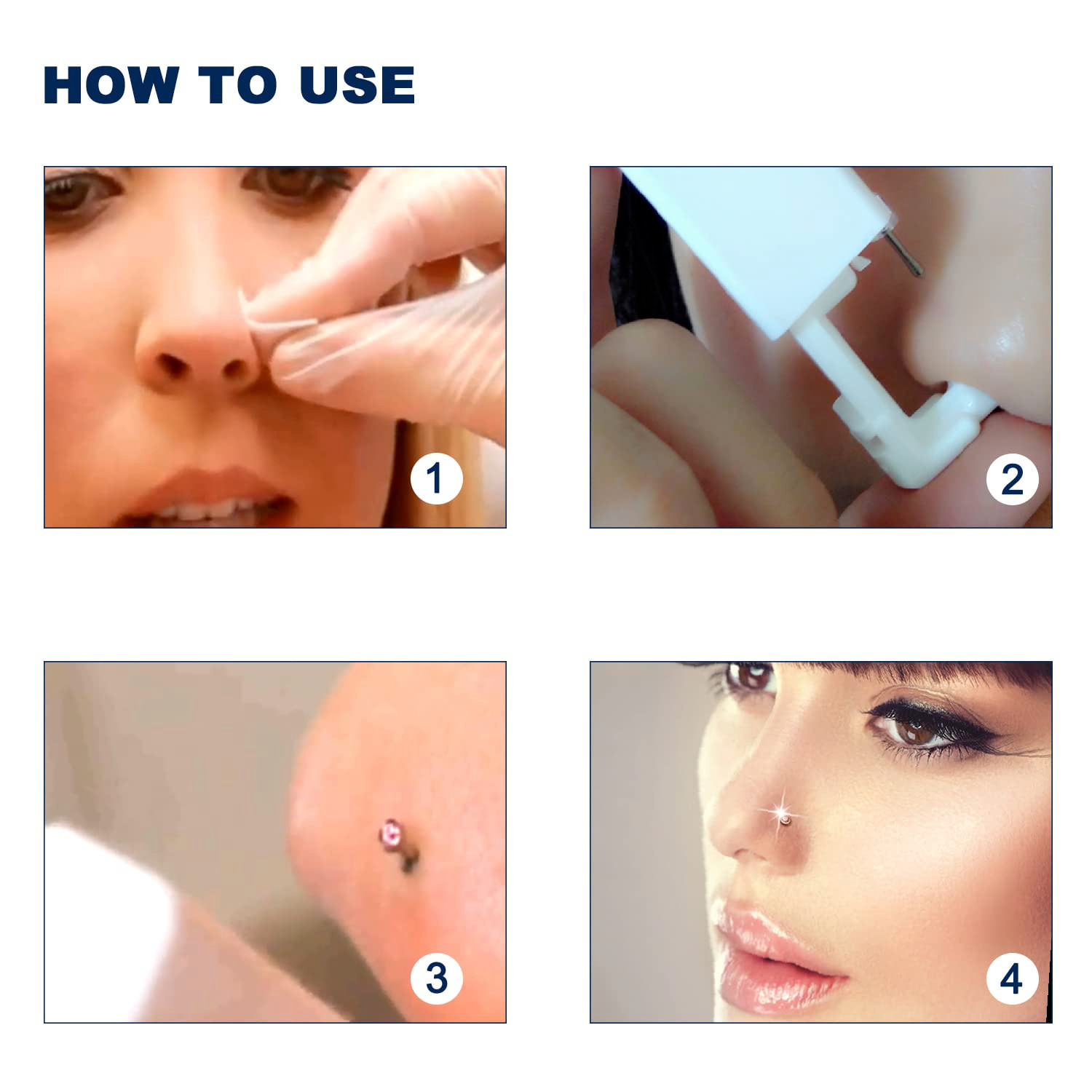 HOW TO USE

1

2

3

4