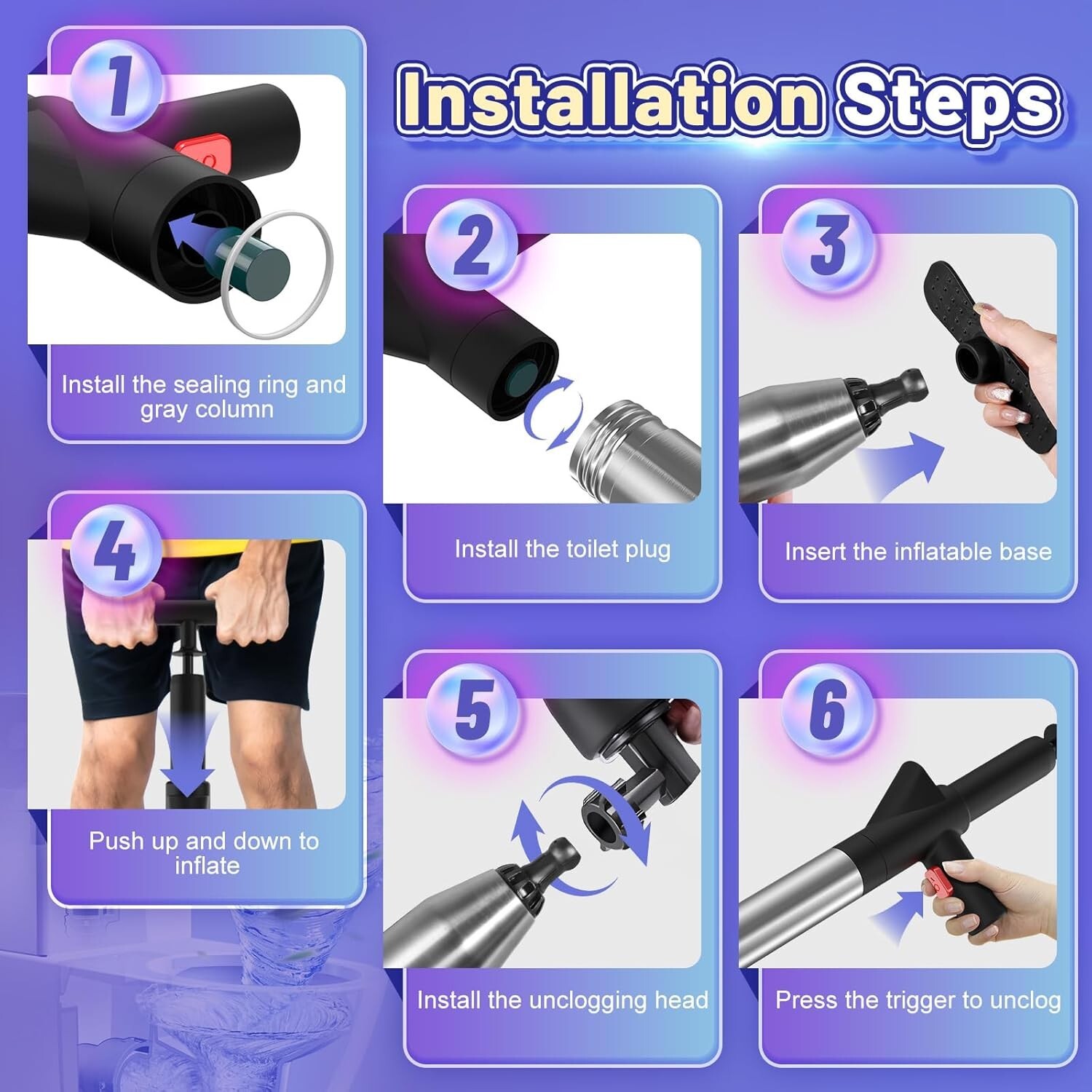 Installation Steps

1
Install the sealing ring and gray column

2
Install the toilet plug

3
Insert the inflatable base

4
Push up and down to inflate

5
Install the unclogging head

6
Press the trigger to unclog