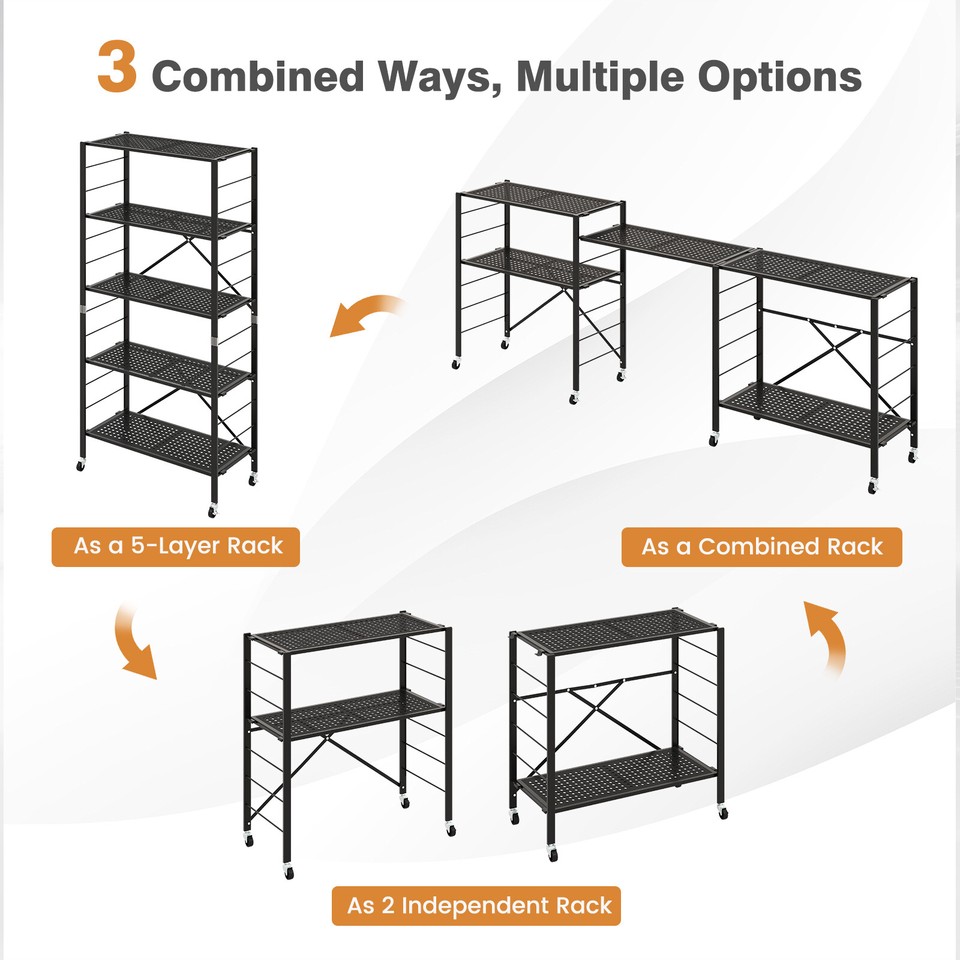 3 Combined Ways, Multiple Options

As a 5-Layer Rack

As a Combined Rack

As 2 Independent Rack