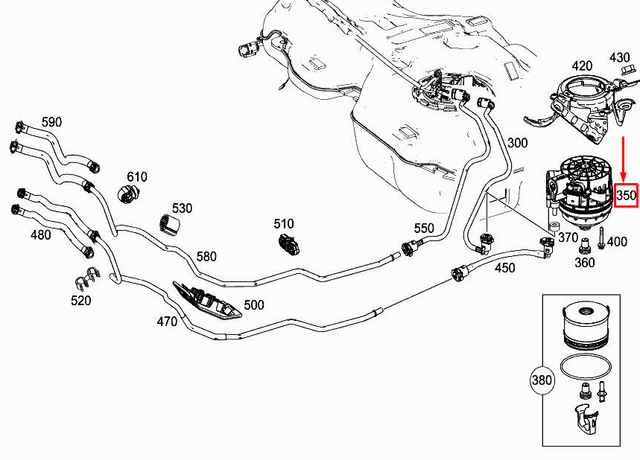 430
420
590
300
610
350
530
510
550
370
400
480
580
360
450
520
500
470
380