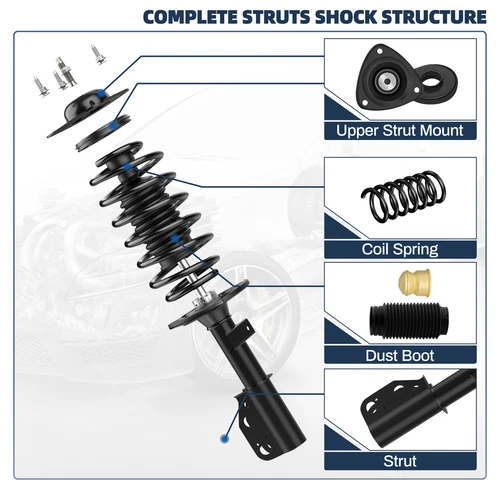 COMPLETE STRUTS SHOCK STRUCTURE

Upper Strut Mount

Coil Spring

Dust Boot

Strut