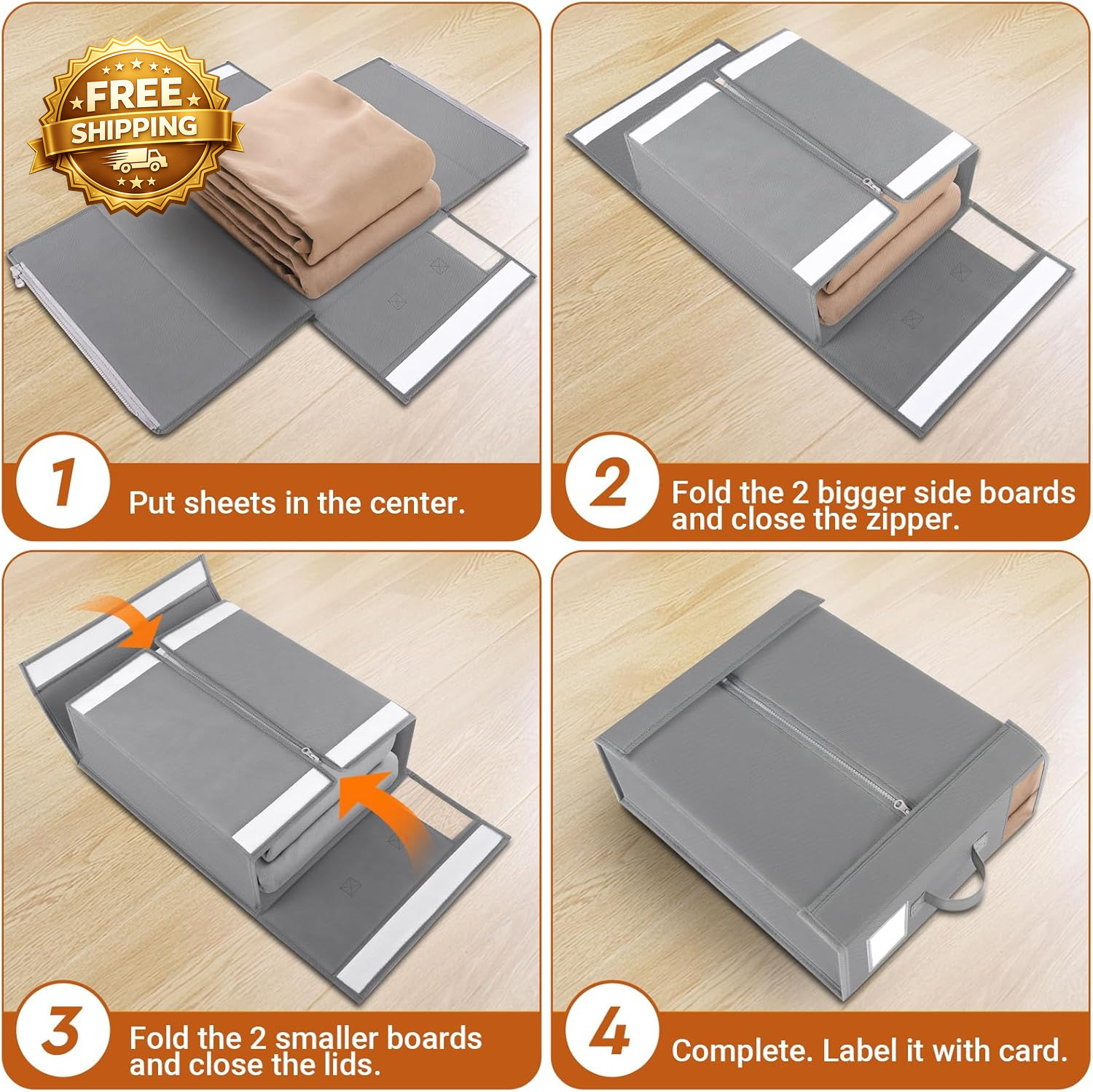 FREE SHIPPING

1 Put sheets in the center.

2 Fold the 2 bigger side boards and close the zipper.

3 Fold the 2 smaller boards and close the lids.

4 Complete. Label it with card.