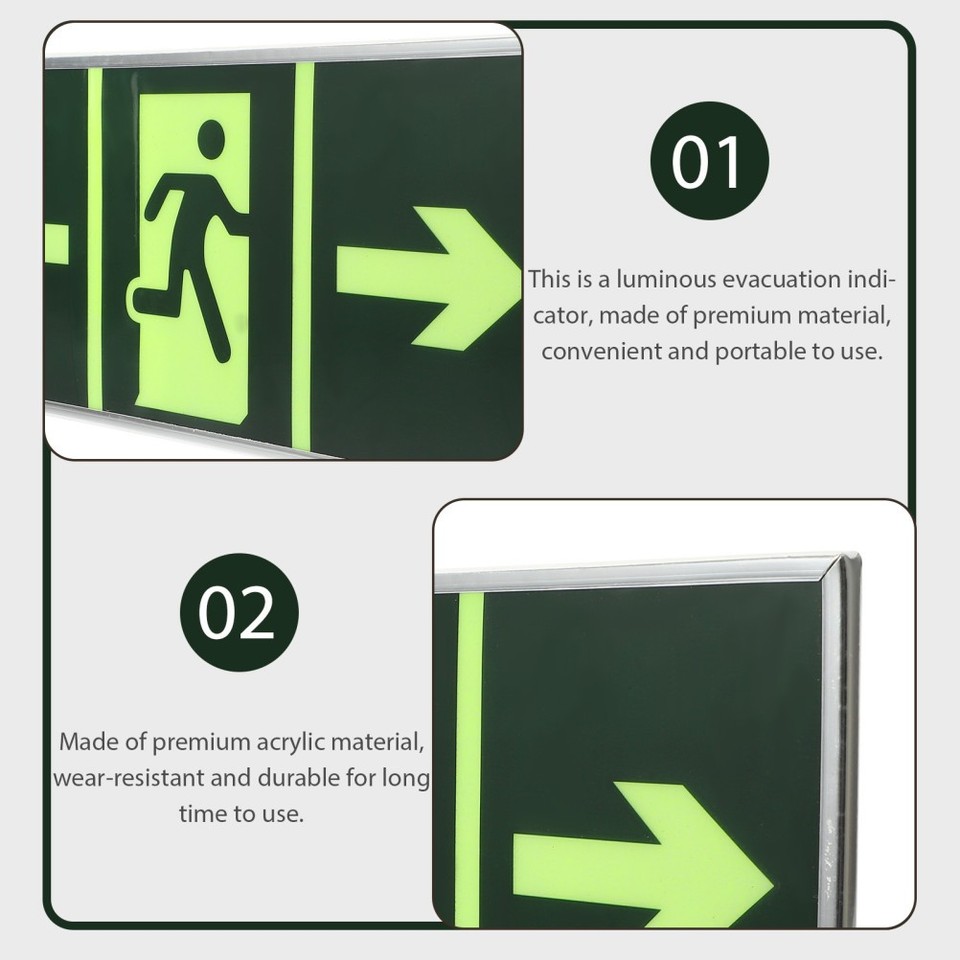 01

This is a luminous evacuation indicator, made of premium material, convenient and portable to use.

02

Made of premium acrylic material, wear-resistant and durable for long time to use.