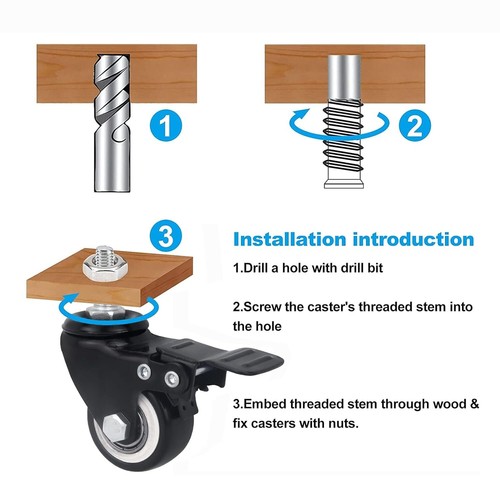 1

2

3

Installation introduction

1.Drill a hole with drill bit

2.Screw the caster's threaded stem into the hole

3.Embed threaded stem through wood & fix casters with nuts.