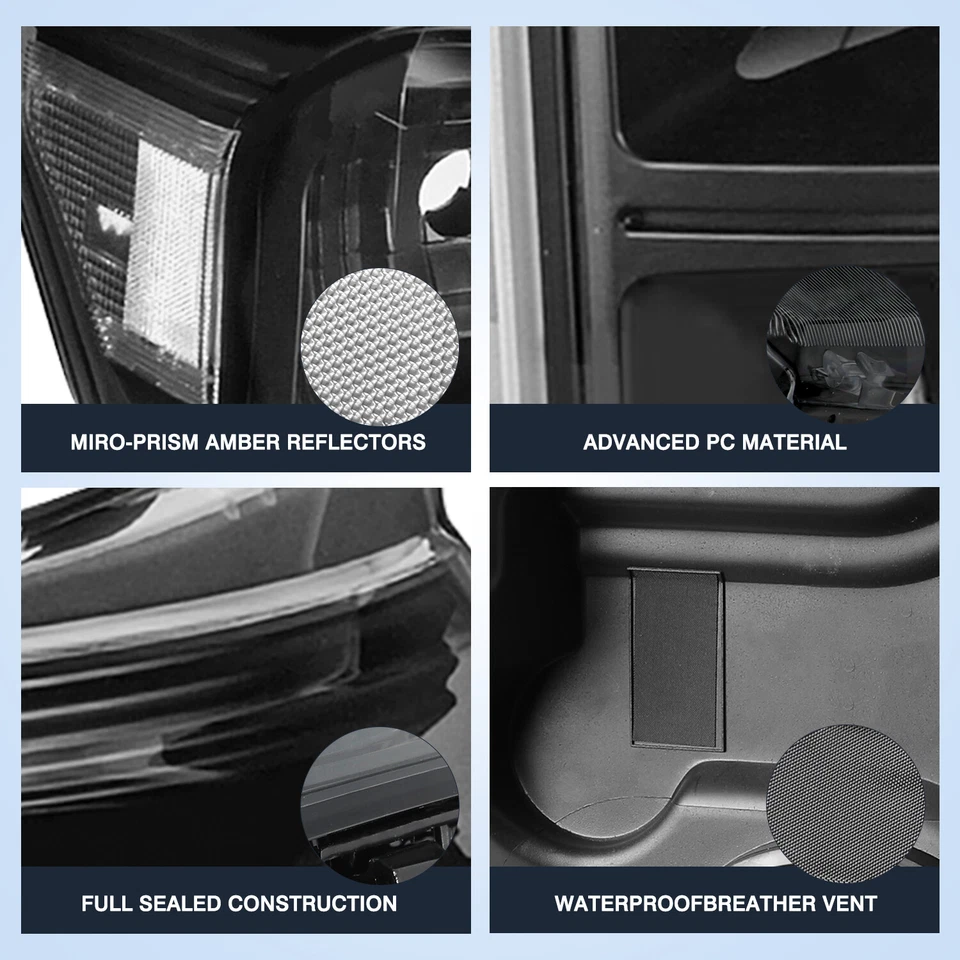 MIRO-PRISM AMBER REFLECTORS

ADVANCED PC MATERIAL

FULL SEALED CONSTRUCTION

WATERPROOFBREATHER VENT