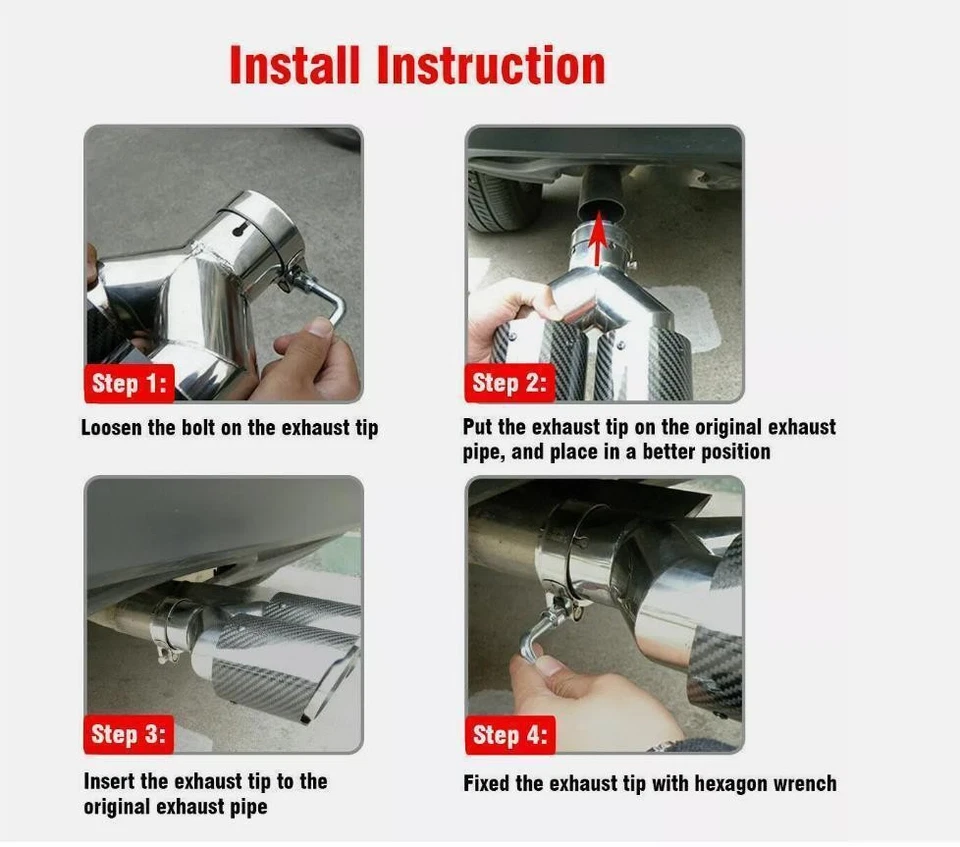 Install Instruction

Step 1:

Loosen the bolt on the exhaust tip

Step 2:

Put the exhaust tip on the original exhaust pipe, and place in a better position

Step 3:

Insert the exhaust tip to the original exhaust pipe

Step 4:

Fixed the exhaust tip with hexagon wrench