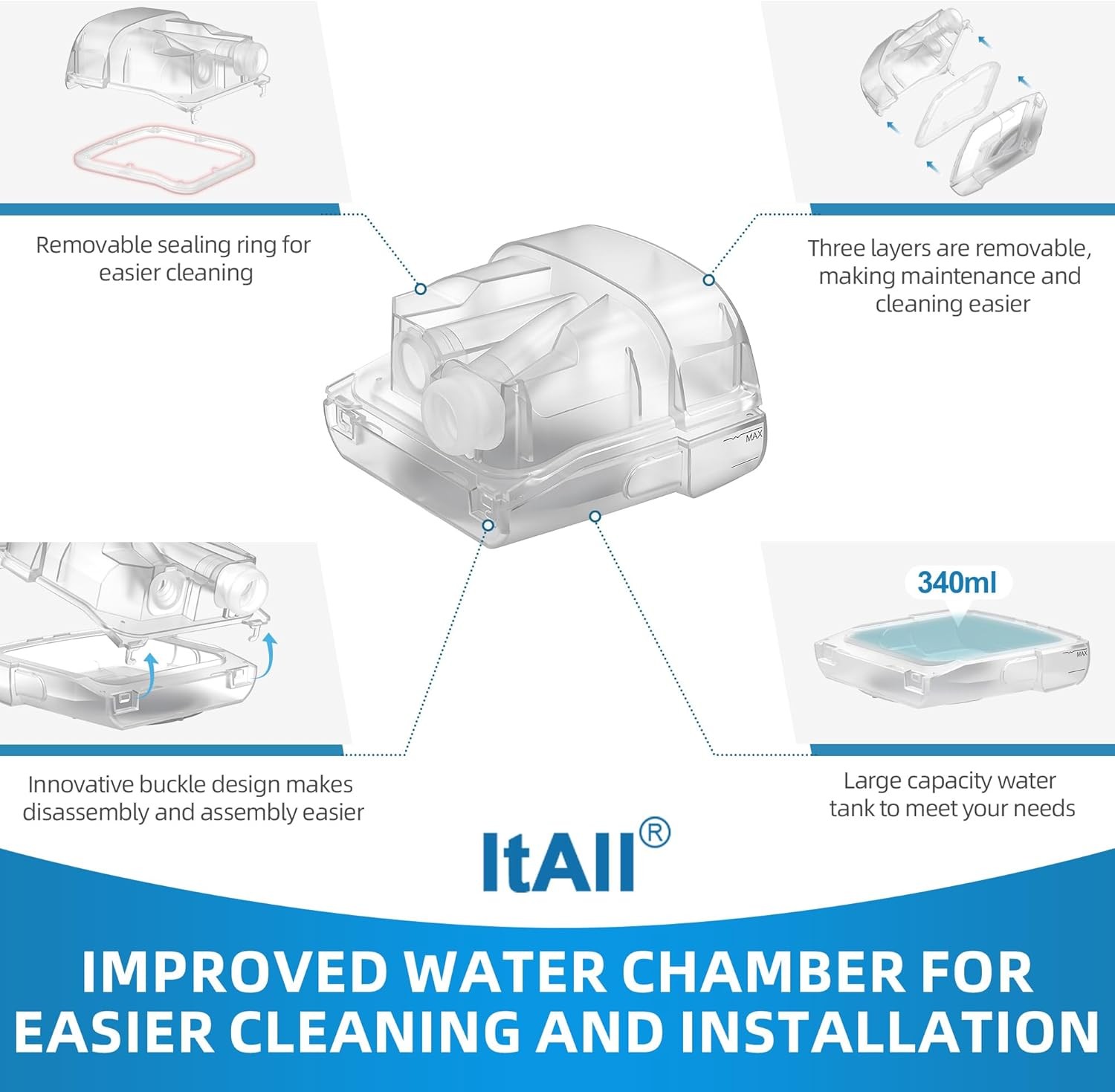 Removable sealing ring for easier cleaning

Three layers are removable, making maintenance and cleaning easier

MAX

340ml

MAX

Innovative buckle design makes disassembly and assembly easier

Large capacity water tank to meet your needs

ItAll®

IMPROVED WATER CHAMBER FOR EASIER CLEANING AND INSTALLATION