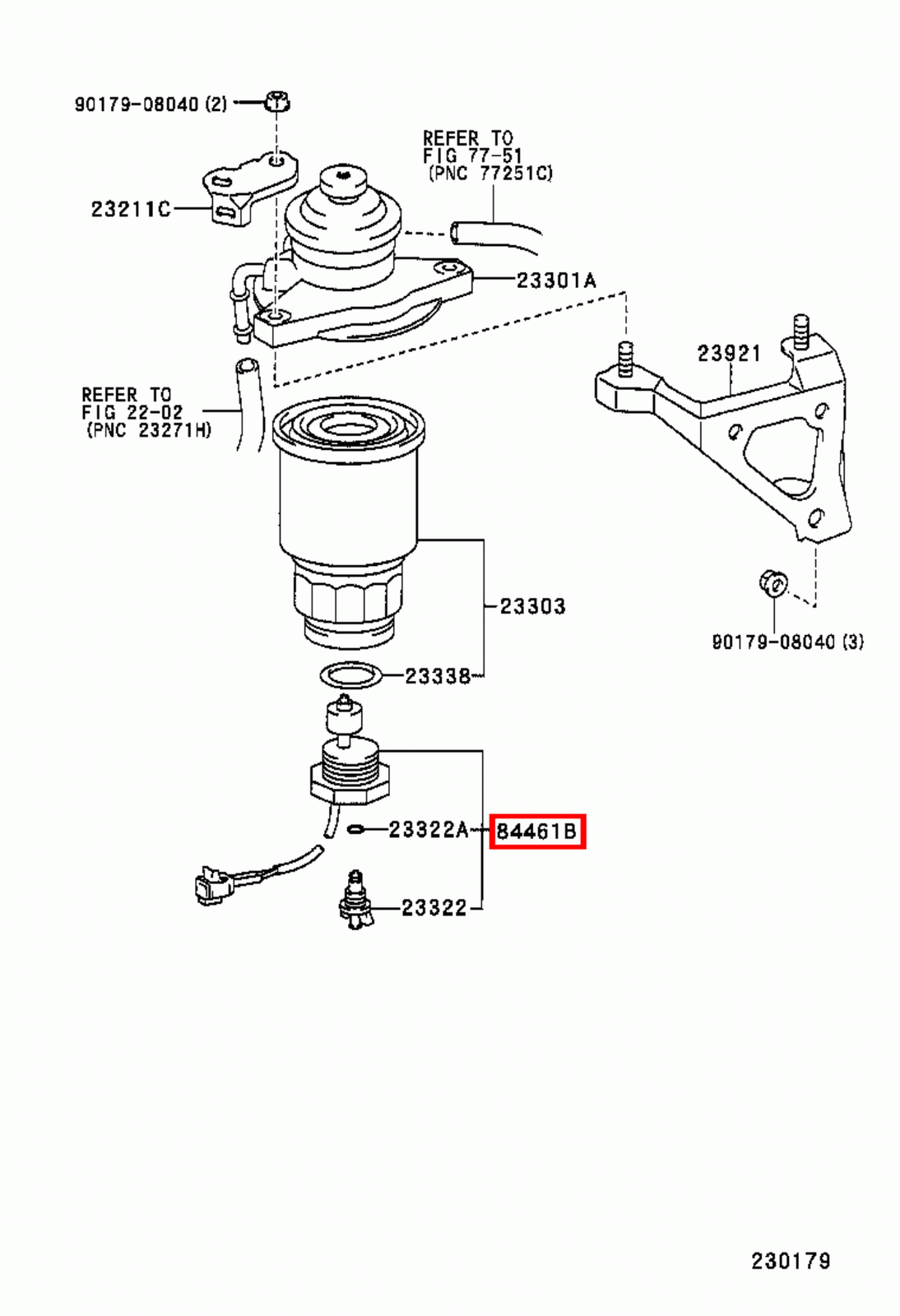 90179-08040 (2)

REFER TO
FIG 77-51
(PNC 77251C)

23211C

23301A

23921

REFER TO
FIG 22-02
(PNC 23271H)

23303

90179-08040 (3)

23338

23322A

84461B

23322

230179