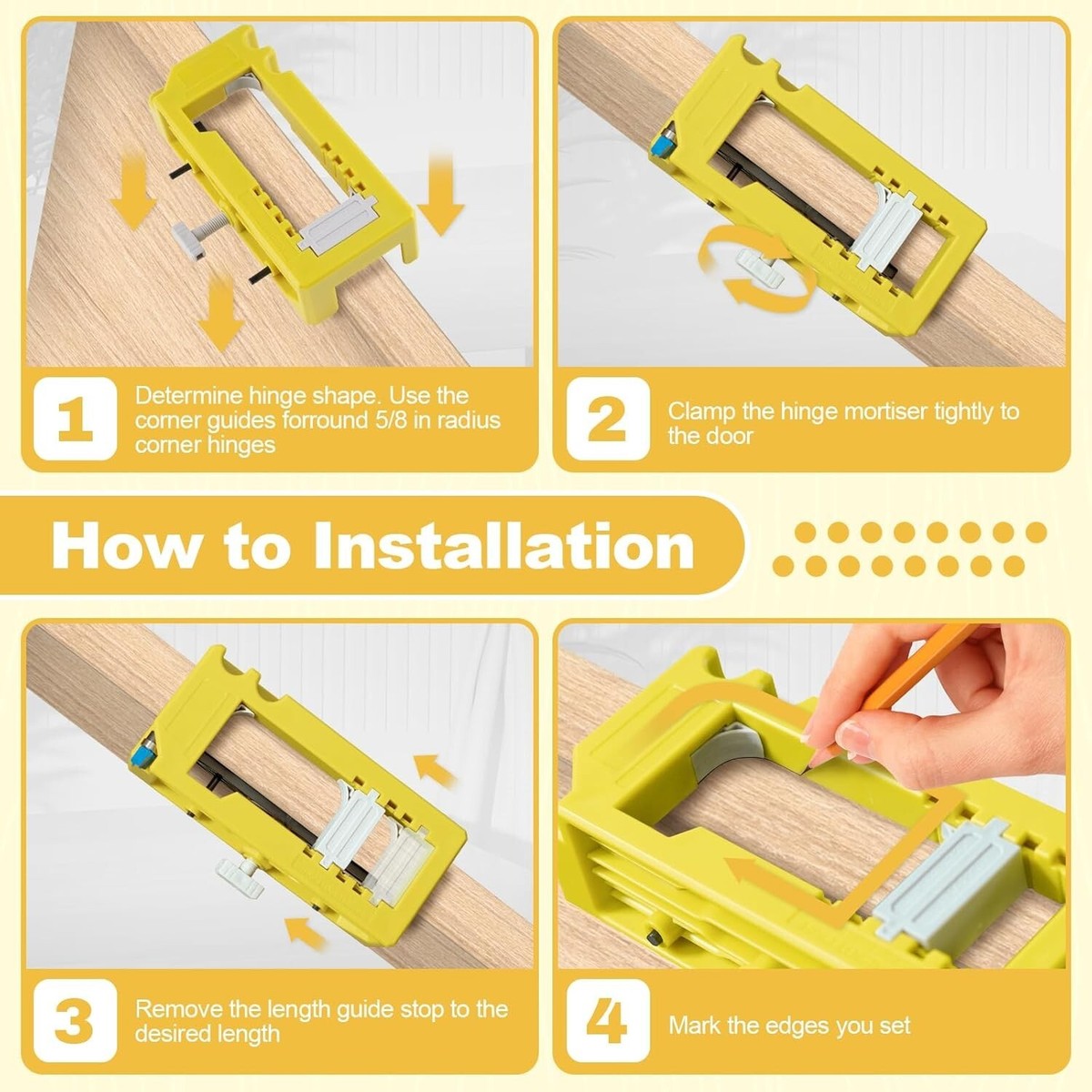 1
Determine hinge shape. Use the corner guides forround 5/8 in radius corner hinges

2
Clamp the hinge mortiser tightly to the door

How to Installation

3
Remove the length guide stop to the desired length

4
Mark the edges you set