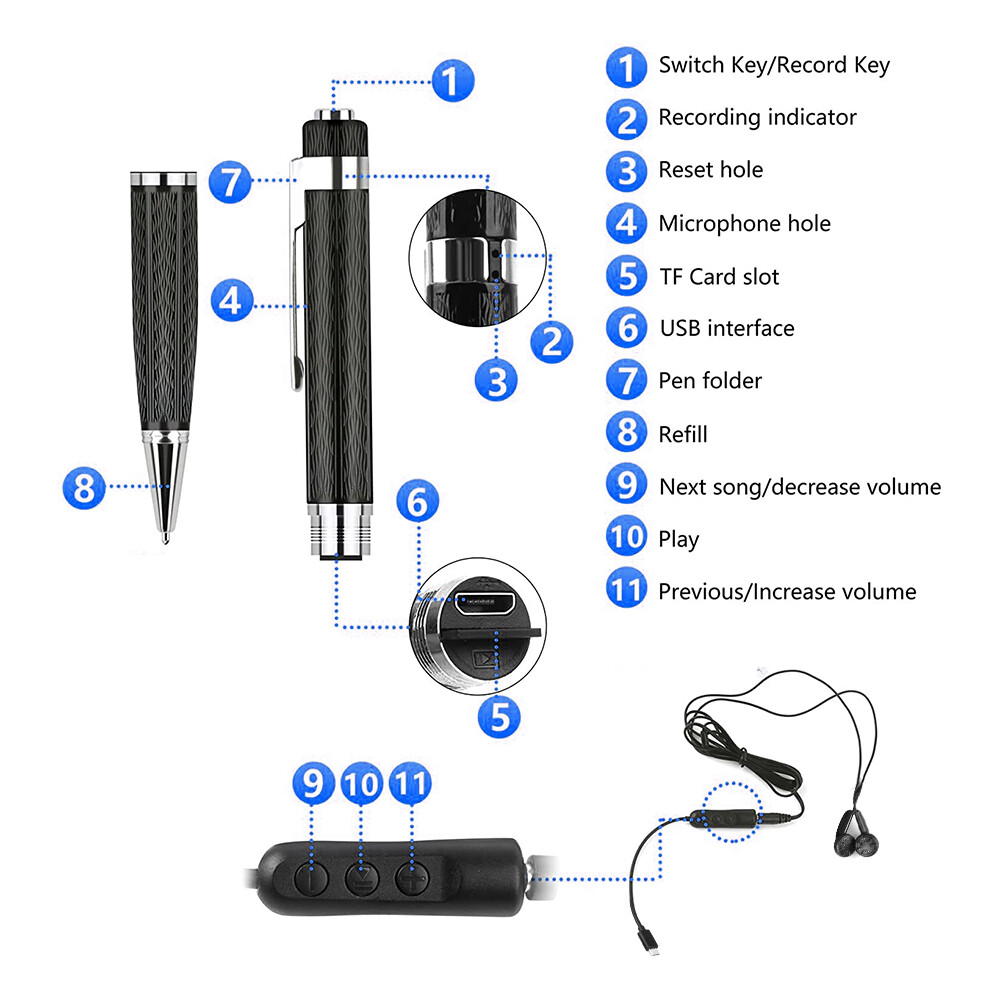 1
7
4
2
3
8
6
5
9 10 11

1 Switch Key/Record Key
2 Recording indicator
3 Reset hole
4 Microphone hole
5 TF Card slot
6 USB interface
7 Pen folder
8 Refill
9 Next song/decrease volume
10 Play
11 Previous/Increase volume