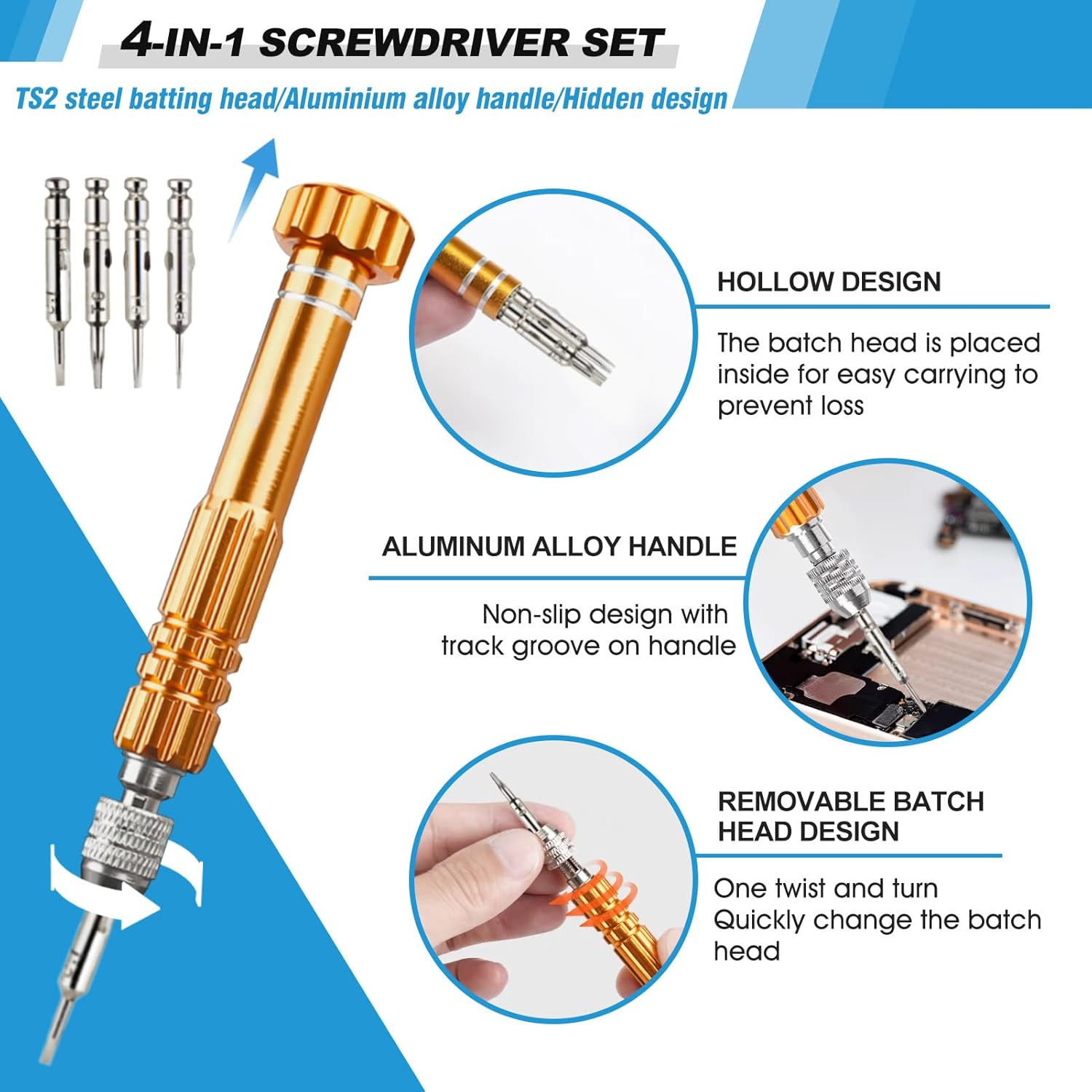 4-IN-1 SCREWDRIVER SET

TS2 steel batting head/Aluminium alloy handle/Hidden design

HOLLOW DESIGN

The batch head is placed inside for easy carrying to prevent loss

ALUMINUM ALLOY HANDLE

Non-slip design with track groove on handle

REMOVABLE BATCH HEAD DESIGN

One twist and turn Quickly change the batch head